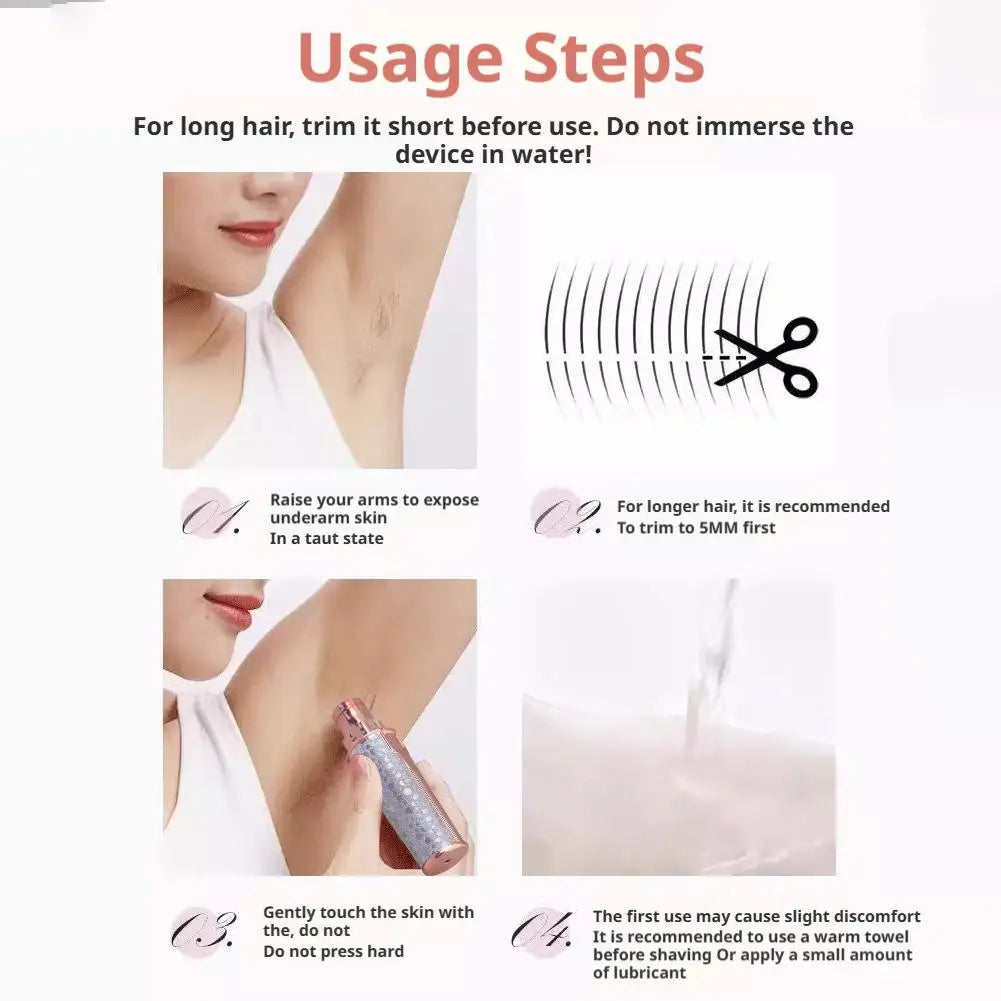 Usage Steps

For long hair, trim it short before use. Do not immerse the device in water!

01.

Raise your arms to expose underarm skin
In a taut state

02.

For longer hair, it is recommended
To trim to 5MM first

03.

Gently touch the skin with the, do not
Do not press hard

04.

The first use may cause slight discomfort
It is recommended to use a warm towel before shaving Or apply a small amount of lubricant