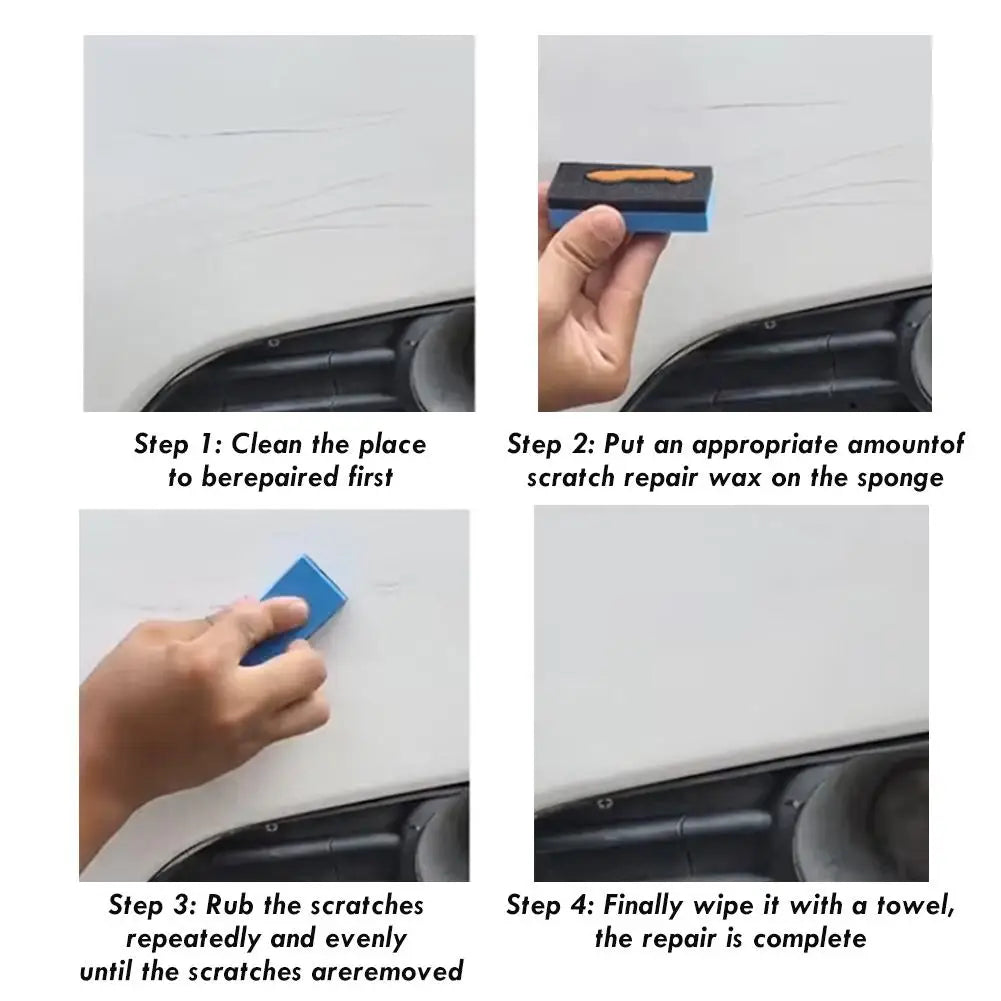 Step 1: Clean the place to berepaired first

Step 2: Put an appropriate amountof scratch repair wax on the sponge

Step 3: Rub the scratches repeatedly and evenly until the scratches areremoved

Step 4: Finally wipe it with a towel, the repair is complete