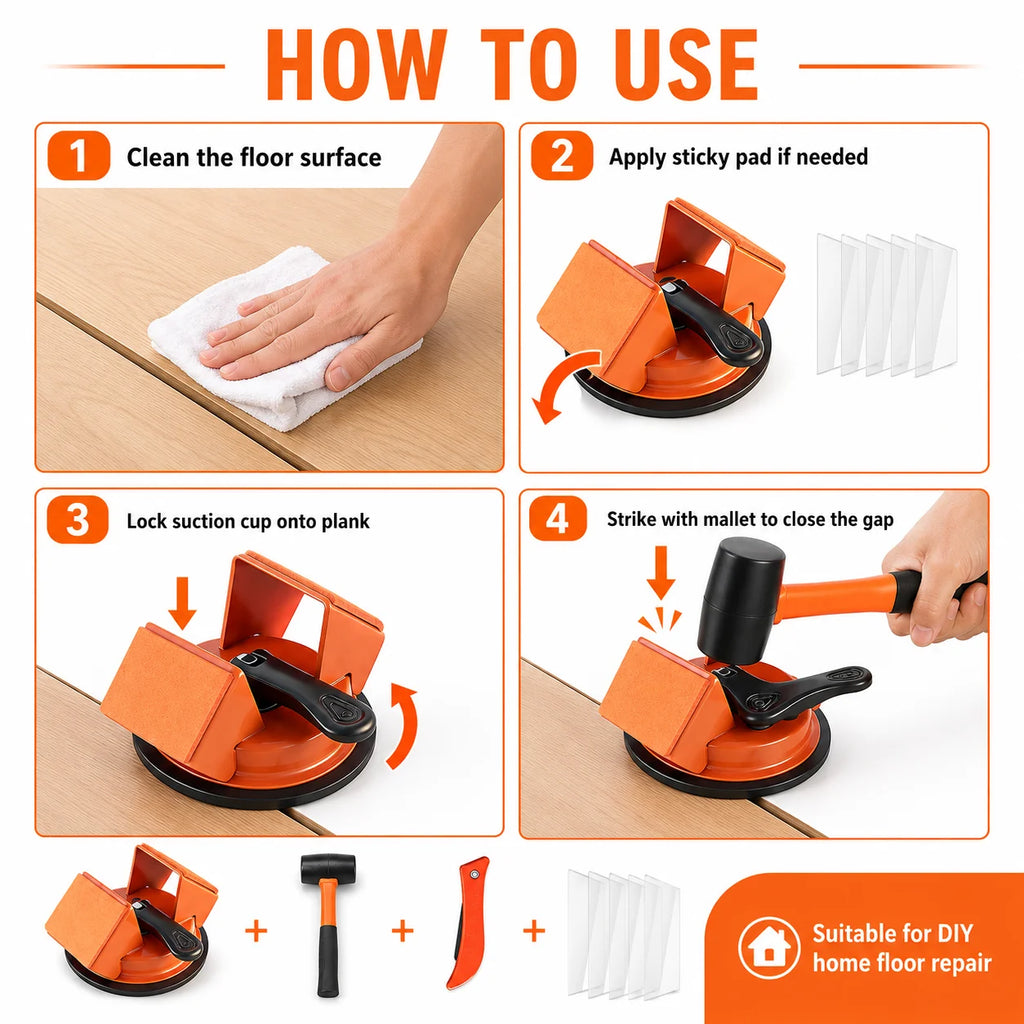 HOW TO USE

1 Clean the floor surface

2 Apply sticky pad if needed

3 Lock suction cup onto plank

4 Strike with mallet to close the gap

+ + +

Suitable for DIY home floor repair