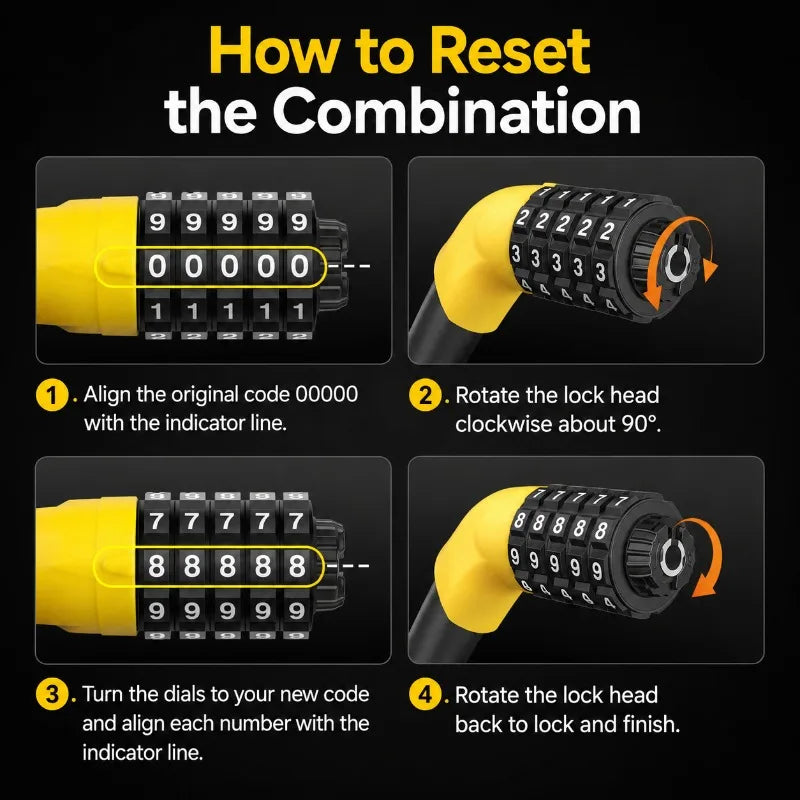 How to Reset the Combination

9 9 9 9 9
0 0 0 0 0
1 1 1 1 1

1 1 1 1 1
2 2 2 2 2
3 3 3 3 3

1. Align the original code 00000 with the indicator line.

2. Rotate the lock head clockwise about 90°.

7 7 7 7 7
8 8 8 8 8
9 9 9 9 9

7 7 7 7 7
8 8 8 8 8
9 9 9 9 9

3. Turn the dials to your new code and align each number with the indicator line.

4. Rotate the lock head back to lock and finish.