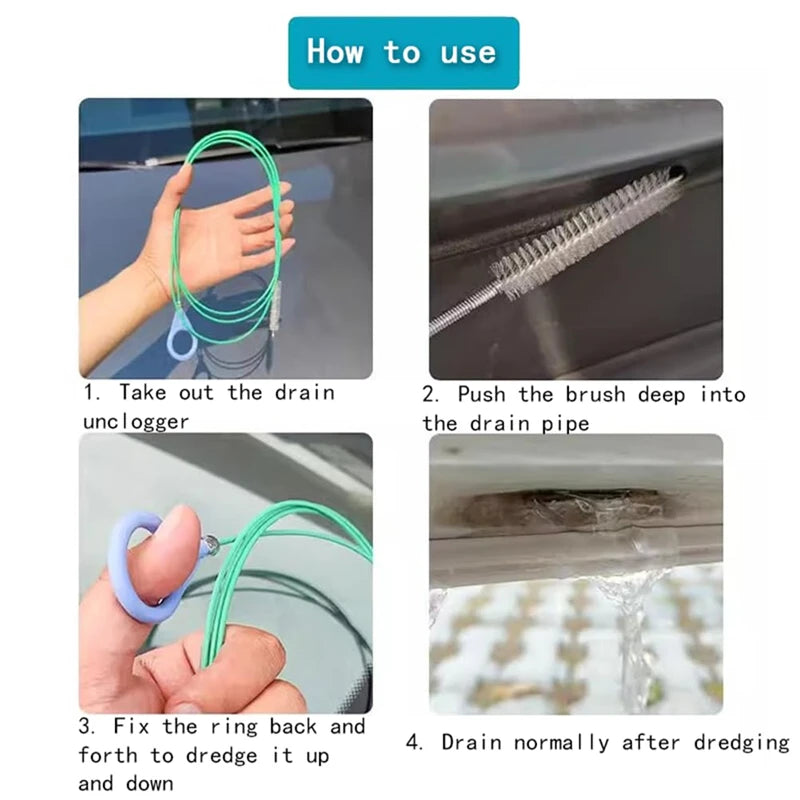 How to use

1. Take out the drain unclogger

2. Push the brush deep into the drain pipe

3. Fix the ring back and forth to dredge it up and down

4. Drain normally after dredging