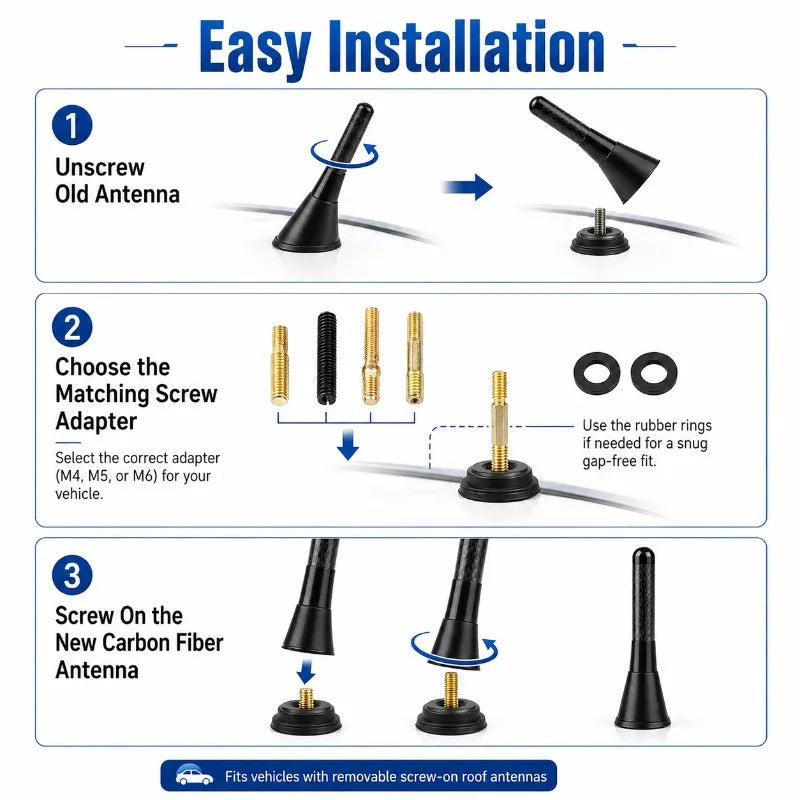 Easy Installation

1
Unscrew Old Antenna

2
Choose the Matching Screw Adapter

Select the correct adapter (M4, M5, or M6) for your vehicle.

Use the rubber rings if needed for a snug gap-free fit.

3
Screw On the New Carbon Fiber Antenna

Fits vehicles with removable screw-on roof antennas