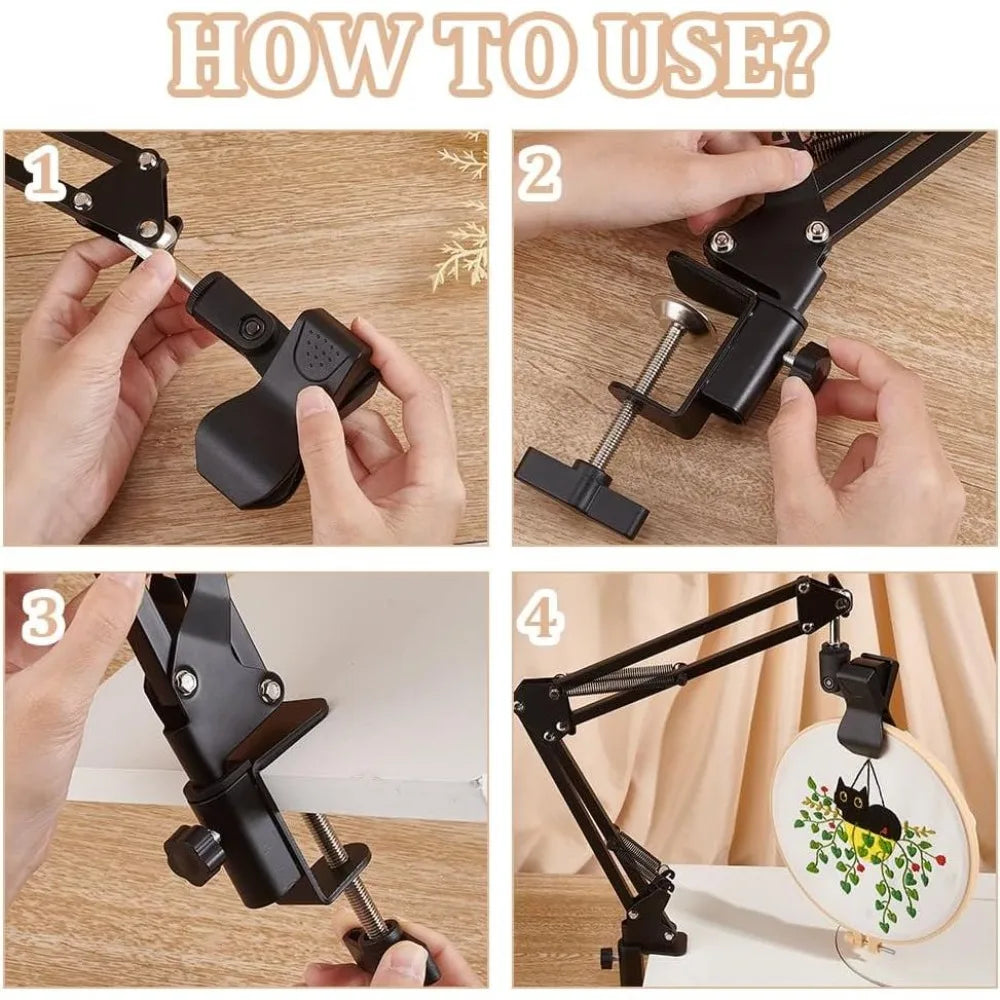 HOW TO USE?

1

2

3

4