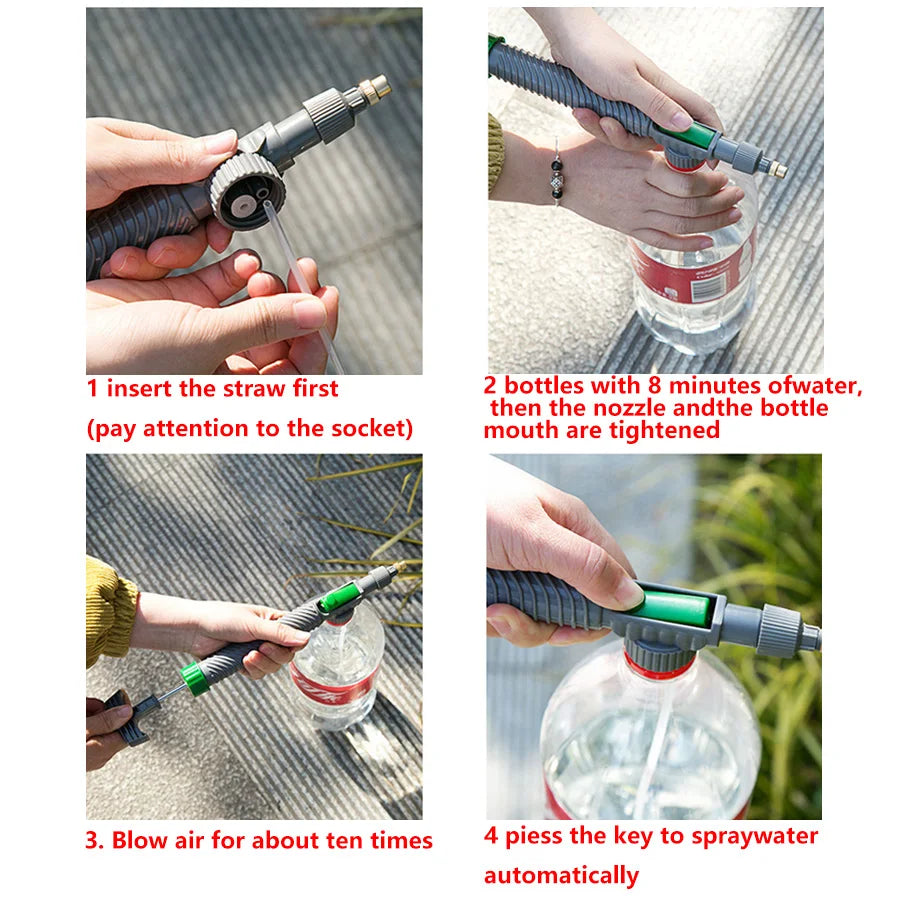 1 insert the straw first
(pay attention to the socket)

2 bottles with 8 minutes ofwater, then the nozzle andthe bottle mouth are tightened

3. Blow air for about ten times

4 piess the key to spraywater automatically