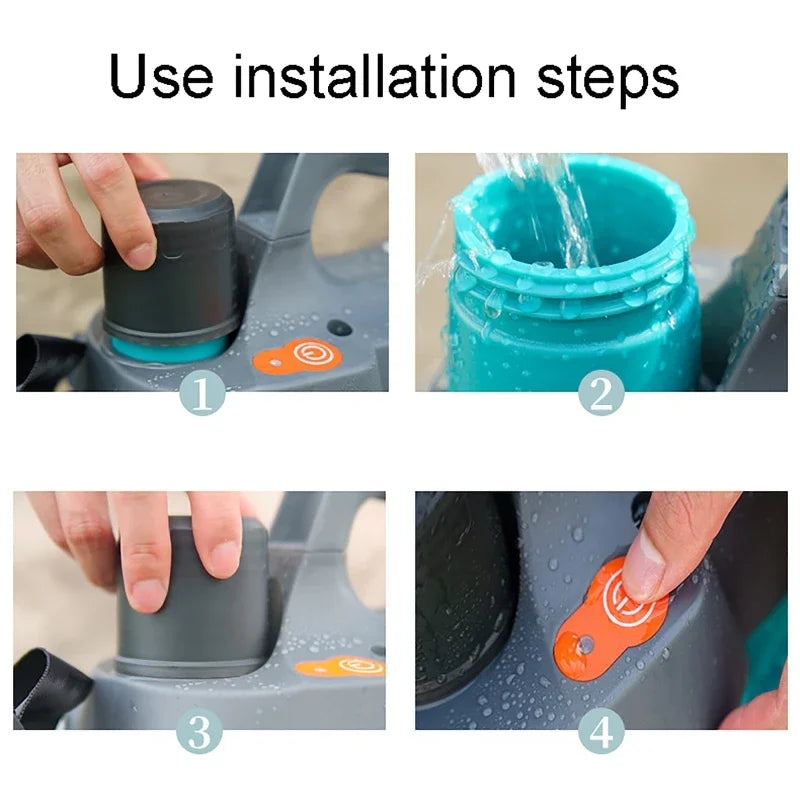 Use installation steps

1

2

3

4