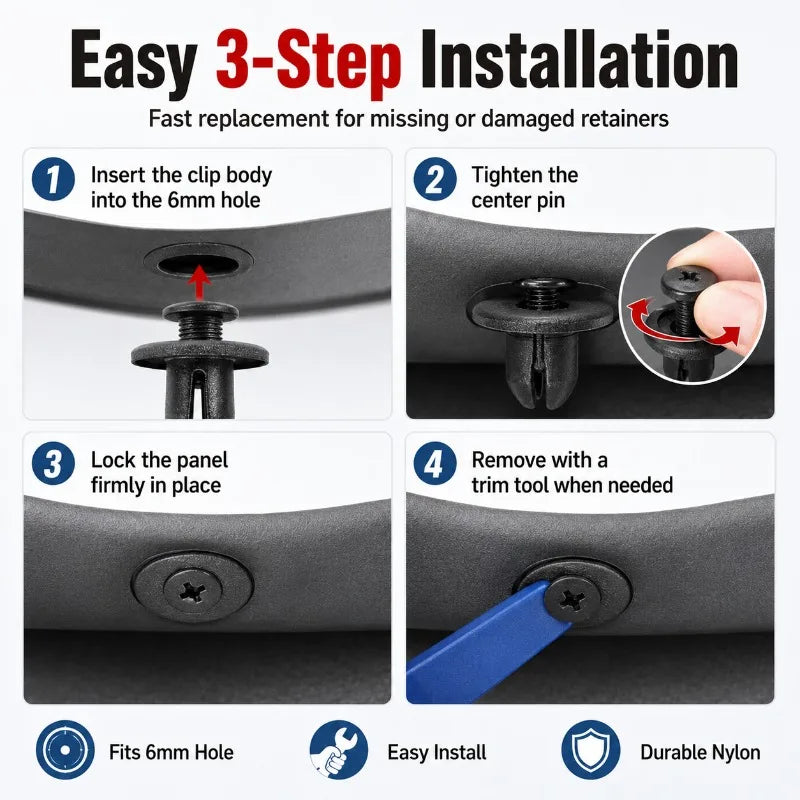 Easy 3-Step Installation

Fast replacement for missing or damaged retainers

1 Insert the clip body into the 6mm hole

2 Tighten the center pin

3 Lock the panel firmly in place

4 Remove with a trim tool when needed

Fits 6mm Hole

Easy Install

Durable Nylon