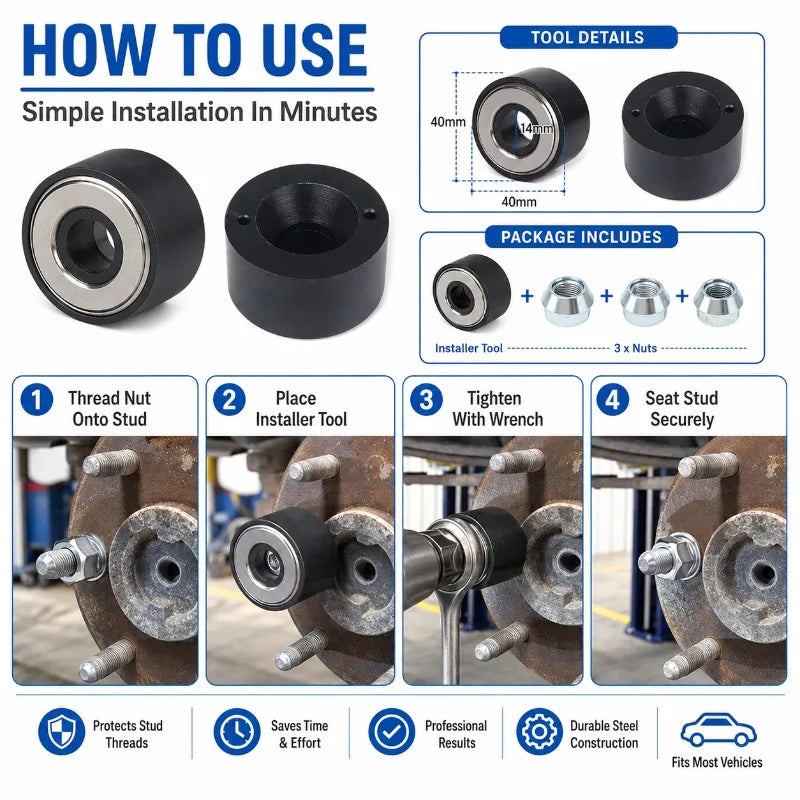 HOW TO USE

Simple Installation In Minutes

TOOL DETAILS

40mm

14mm

40mm

PACKAGE INCLUDES

+ + +

Installer Tool

3 x Nuts

1 Thread Nut Onto Stud

2 Place Installer Tool

3 Tighten With Wrench

4 Seat Stud Securely

Protects Stud Threads

Saves Time & Effort

Professional Results

Durable Steel Construction

Fits Most Vehicles