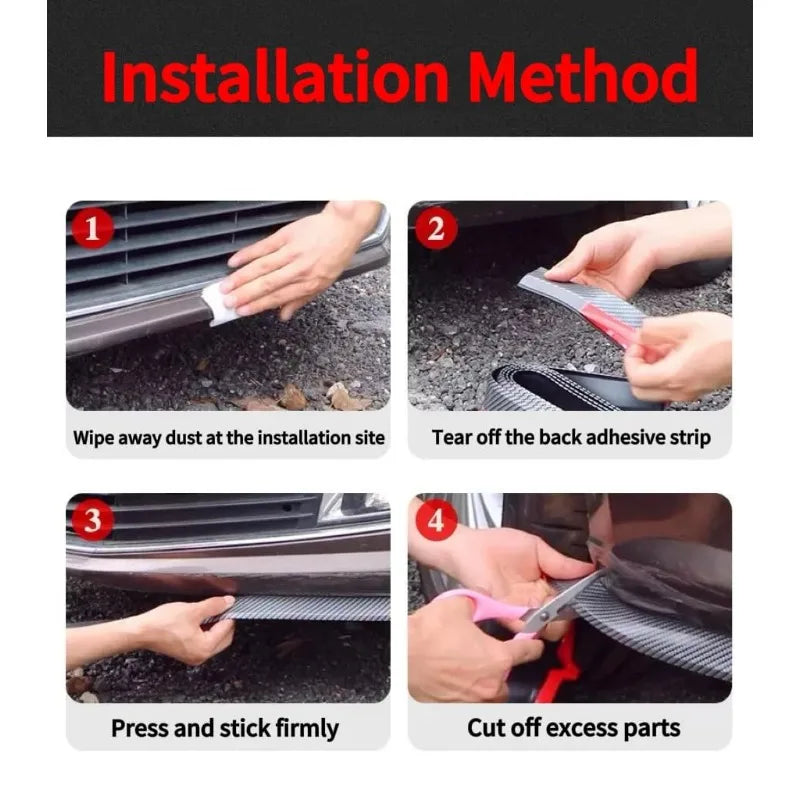 Installation Method

1

Wipe away dust at the installation site

2

Tear off the back adhesive strip

3

Press and stick firmly

4

Cut off excess parts