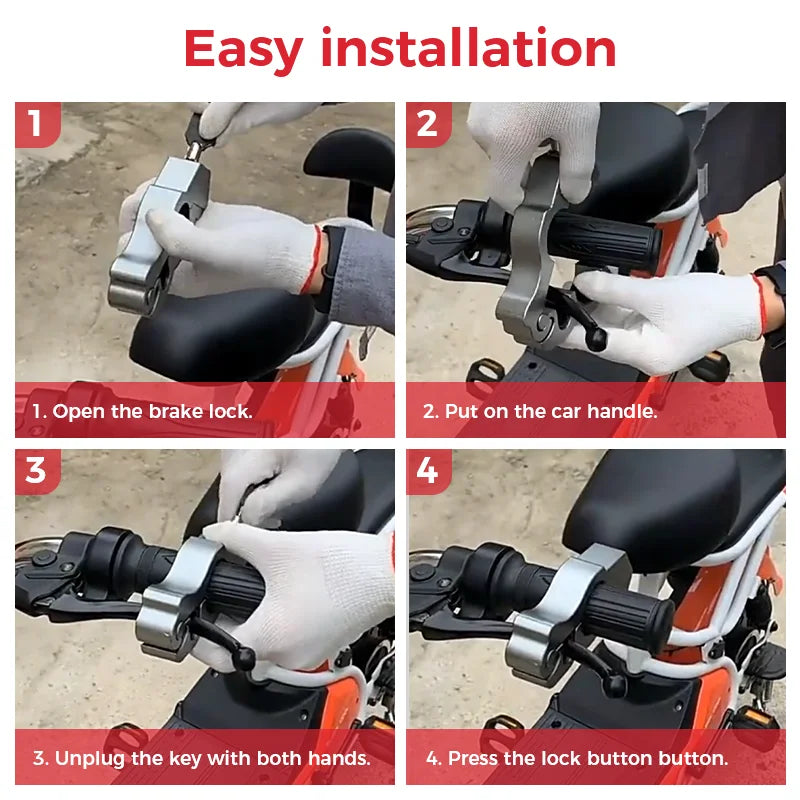 Easy installation

1

1. Open the brake lock.

2

2. Put on the car handle.

3

3. Unplug the key with both hands.

4

4. Press the lock button button.