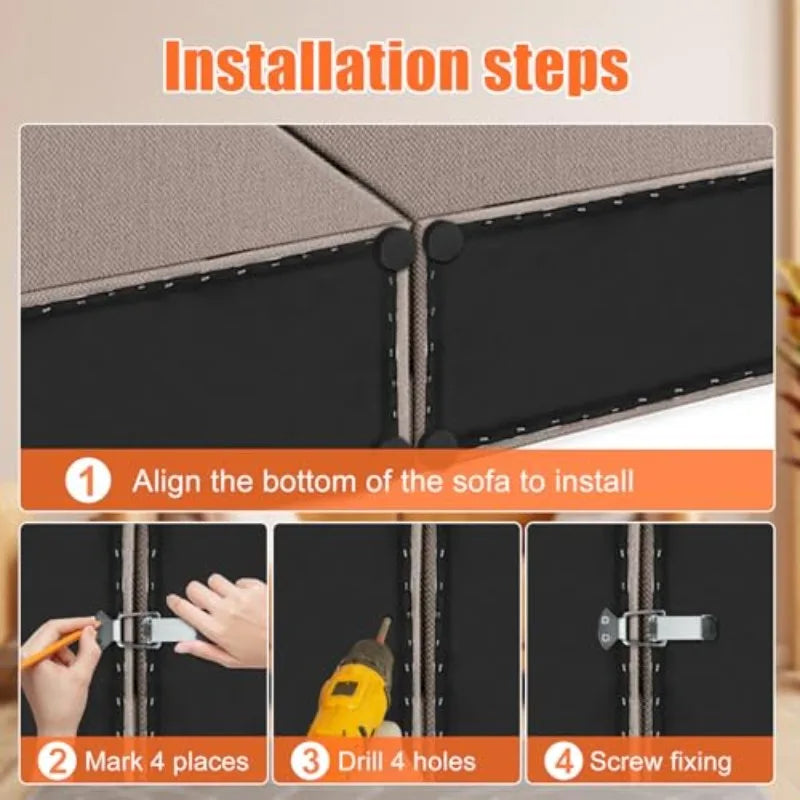 Installation steps

1 Align the bottom of the sofa to install

2 Mark 4 places

3 Drill 4 holes

4 Screw fixing