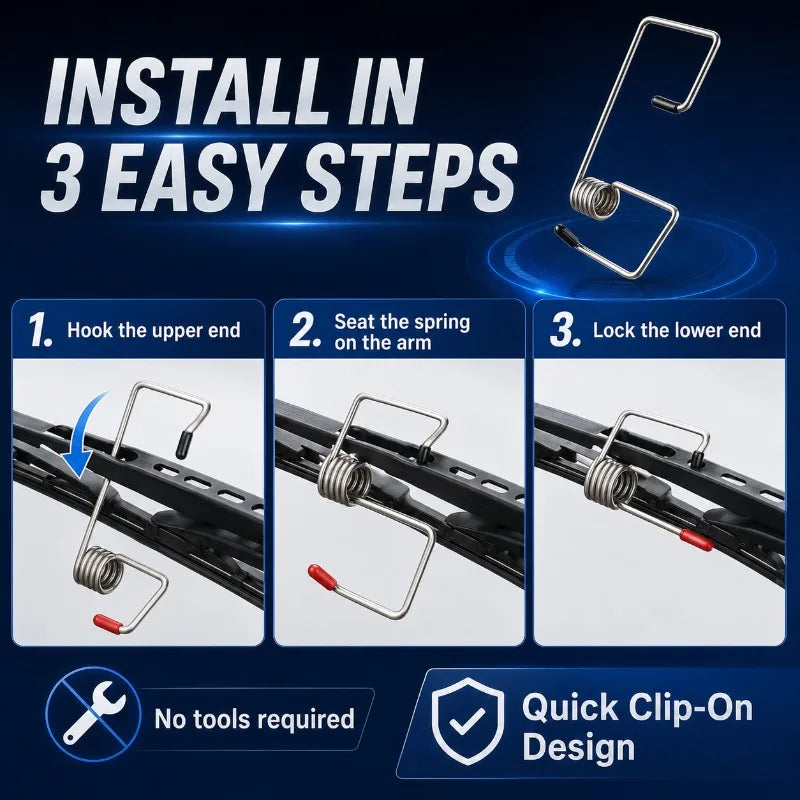 INSTALL IN
3 EASY STEPS

1. Hook the upper end

2. Seat the spring on the arm

3. Lock the lower end

No tools required

Quick Clip-On Design