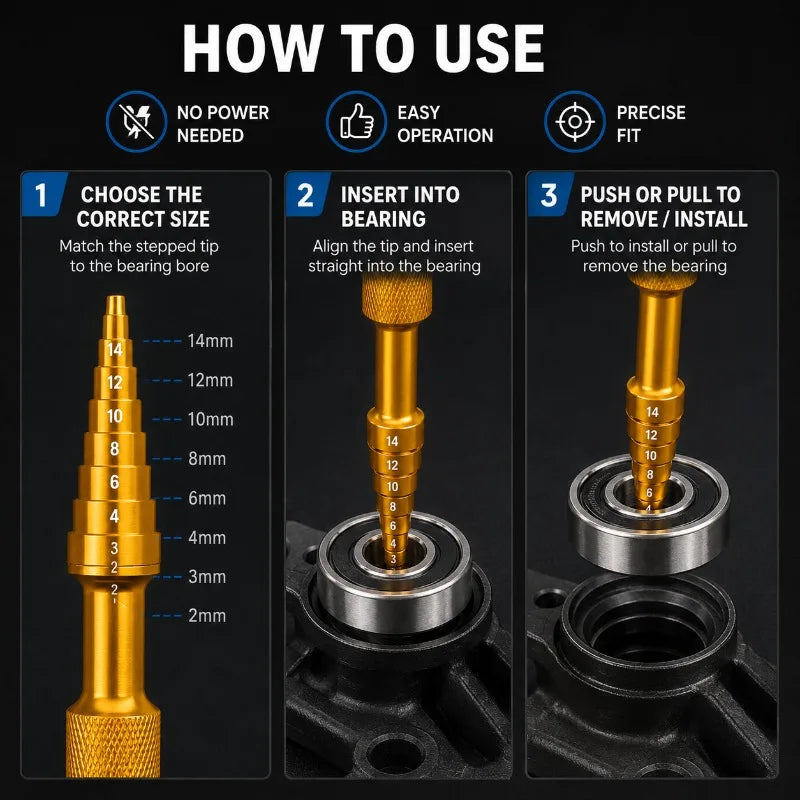 HOW TO USE

NO POWER NEEDED

EASY OPERATION

PRECISE FIT

1 CHOOSE THE CORRECT SIZE
Match the stepped tip to the bearing bore

14
12
10
8
6
4
3
2
2

14mm
12mm
10mm
8mm
6mm
4mm
3mm
2mm

2 INSERT INTO BEARING
Align the tip and insert straight into the bearing

14
12
10
8
6
4
3

3 PUSH OR PULL TO REMOVE / INSTALL
Push to install or pull to remove the bearing

14
12
10
8
6
4