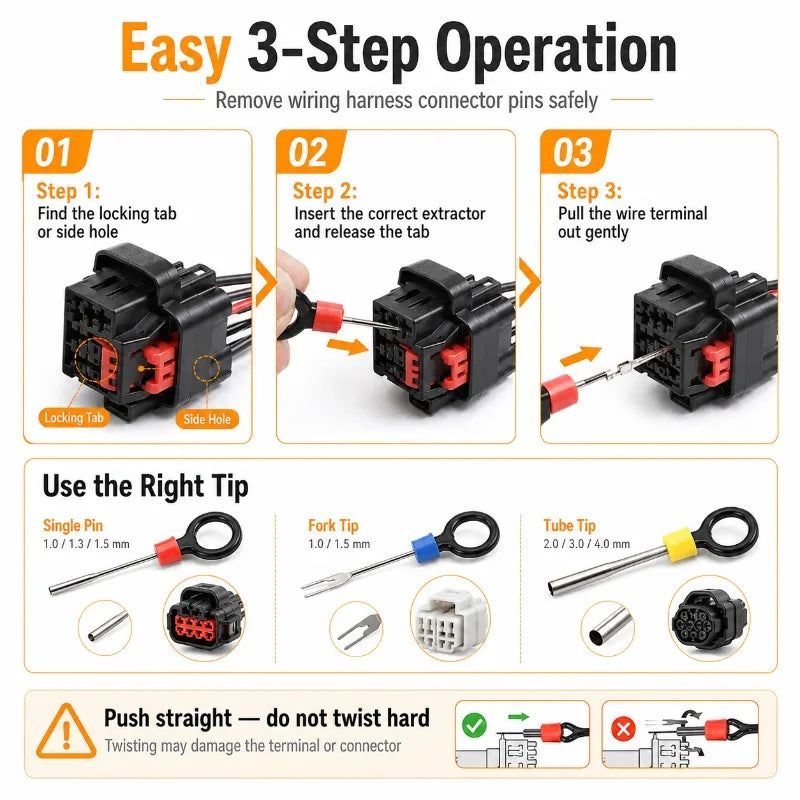 Easy 3-Step Operation

Remove wiring harness connector pins safely

01

Step 1:
Find the locking tab or side hole

Locking Tab

Side Hole

02

Step 2:
Insert the correct extractor and release the tab

03

Step 3:
Pull the wire terminal out gently

Use the Right Tip

Single Pin
1.0 / 1.3 / 1.5 mm

Fork Tip
1.0 / 1.5 mm

Tube Tip
2.0 / 3.0 / 4.0 mm

Push straight — do not twist hard
Twisting may damage the terminal or connector