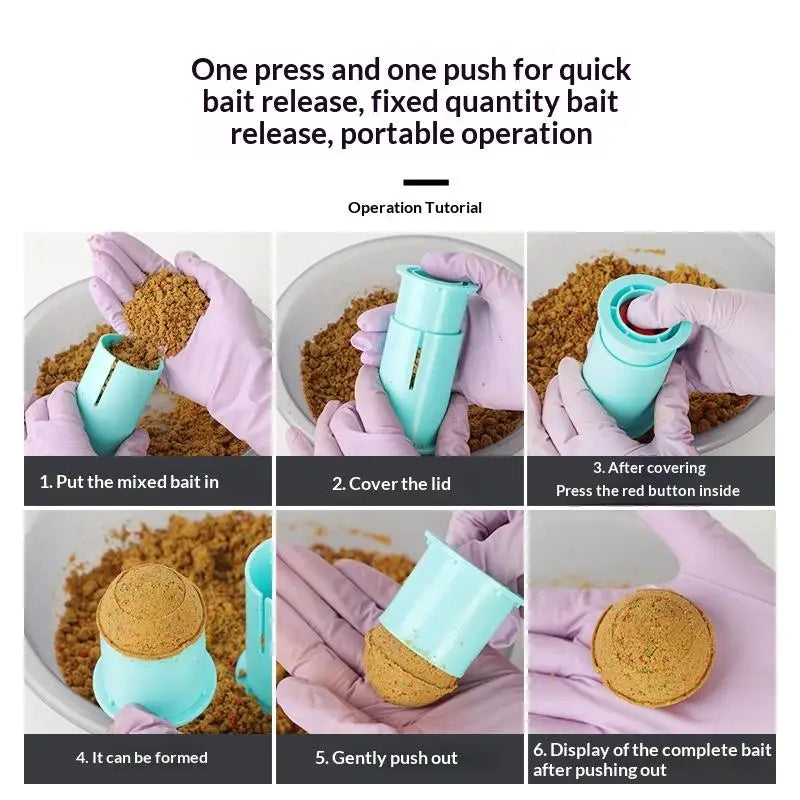 One press and one push for quick bait release, fixed quantity bait release, portable operation

Operation Tutorial

1. Put the mixed bait in

2. Cover the lid

3. After covering
Press the red button inside

4. It can be formed

5. Gently push out

6. Display of the complete bait after pushing out