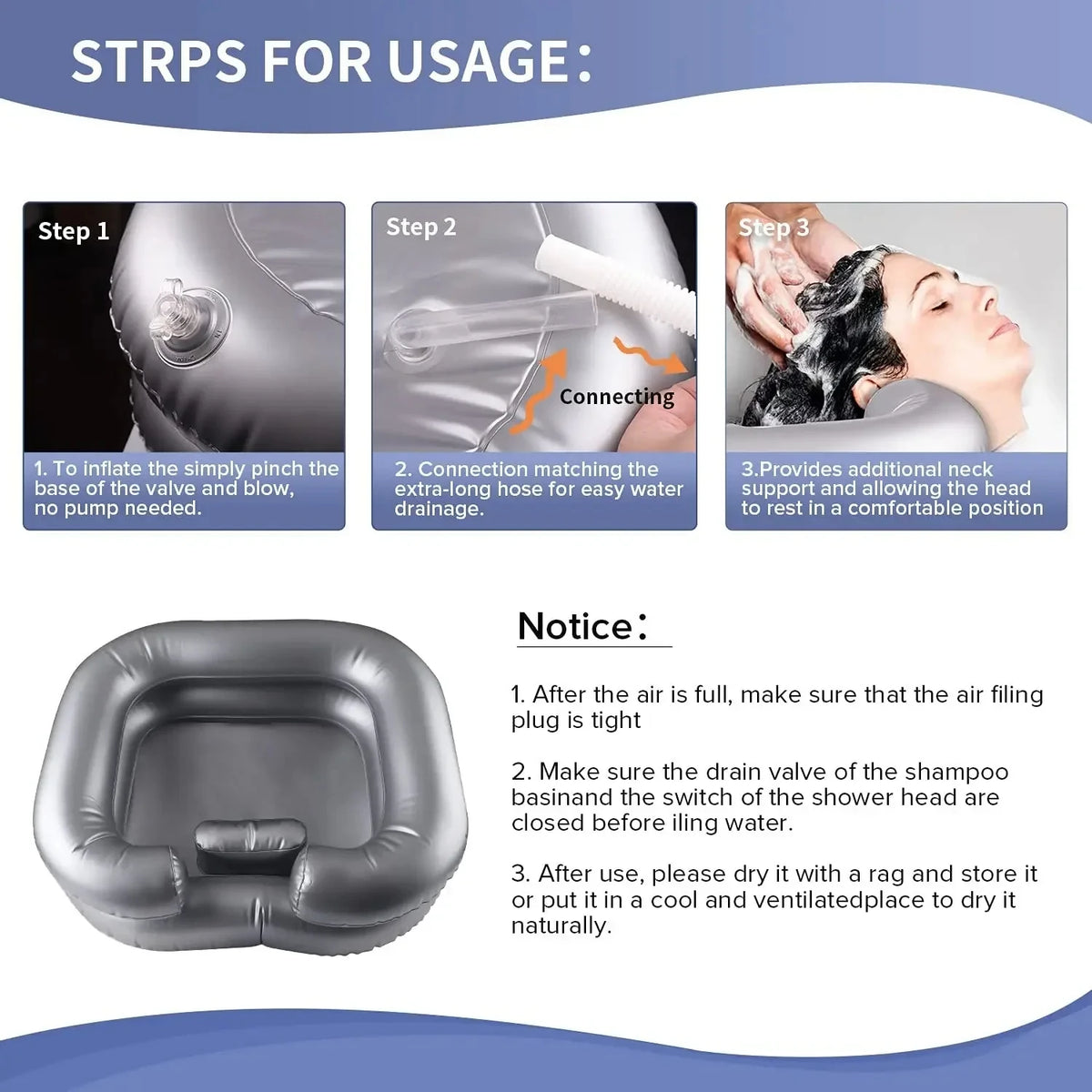 STRPS FOR USAGE:

Step 1

1. To inflate the simply pinch the base of the valve and blow, no pump needed.

Step 2

Connecting

2. Connection matching the extra-long hose for easy water drainage.

Step 3

3.Provides additional neck support and allowing the head to rest in a comfortable position

Notice:

1. After the air is full, make sure that the air filing plug is tight

2. Make sure the drain valve of the shampoo basinand the switch of the shower head are closed before iling water.

3. After use, please dry it with a rag and store it or put it in a cool and ventilatedplace to dry it naturally.