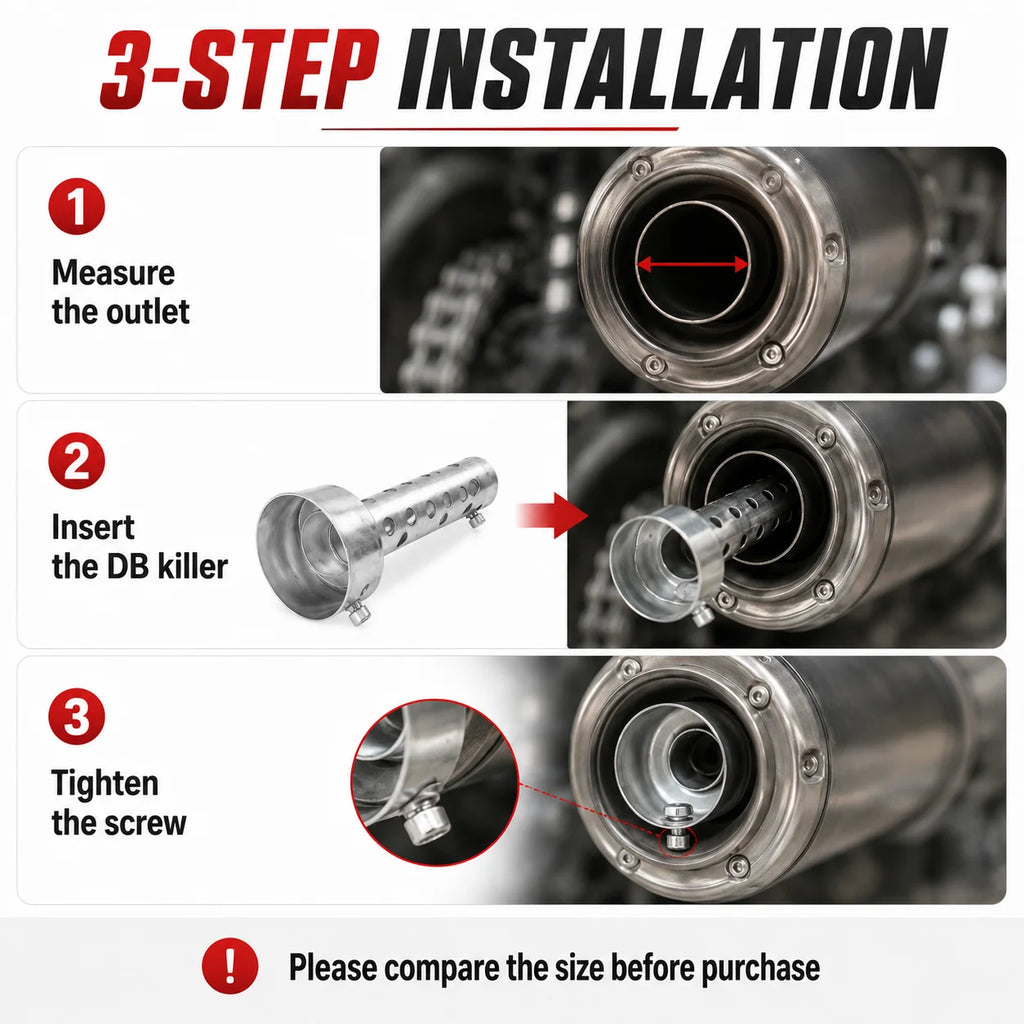 3-STEP INSTALLATION

1
Measure the outlet

2
Insert the DB killer

3
Tighten the screw

!
Please compare the size before purchase