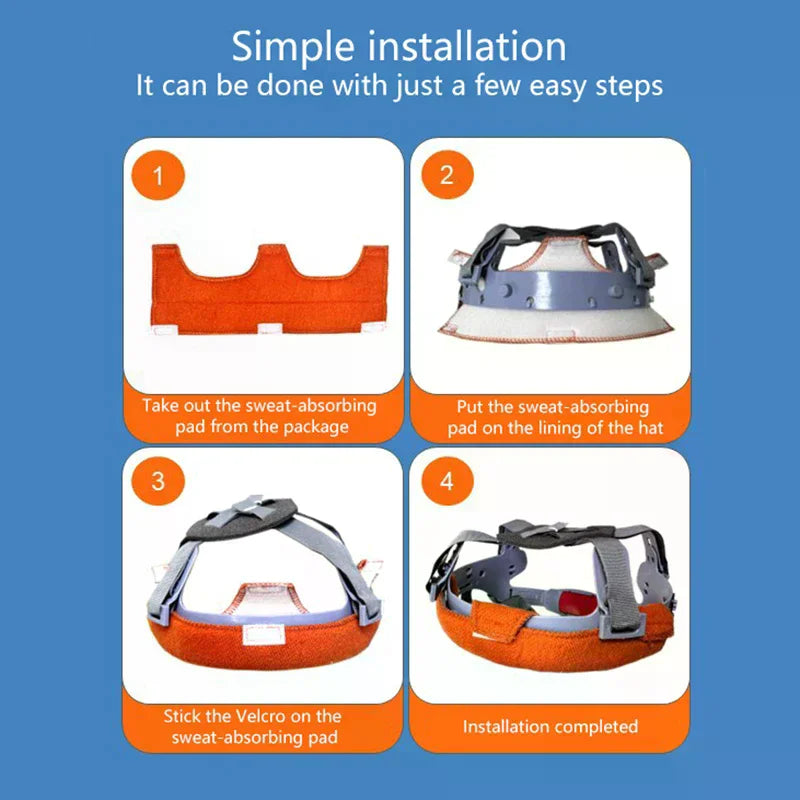 Simple installation
It can be done with just a few easy steps

1

Take out the sweat-absorbing pad from the package

2

Put the sweat-absorbing pad on the lining of the hat

3

Stick the Velcro on the sweat-absorbing pad

4

Installation completed