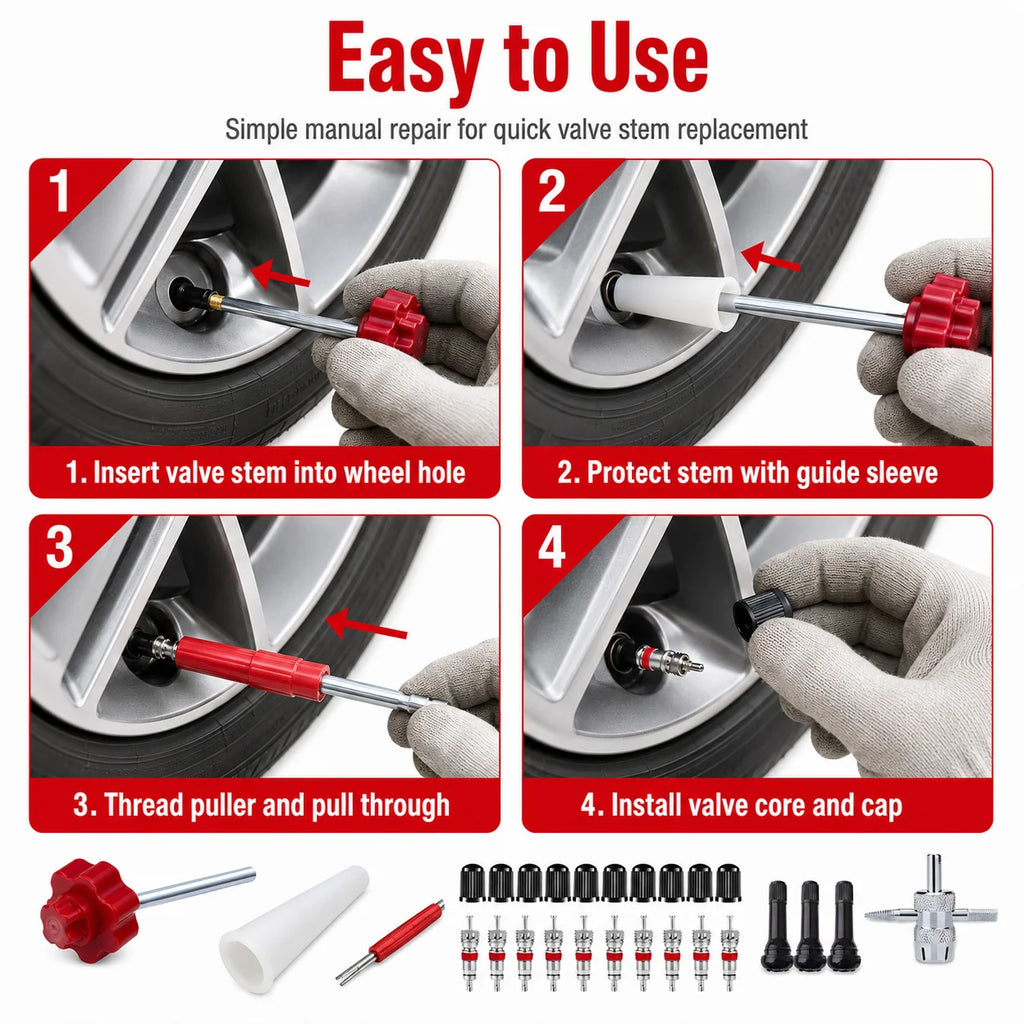 Easy to Use

Simple manual repair for quick valve stem replacement

1

1. Insert valve stem into wheel hole

2

2. Protect stem with guide sleeve

3

3. Thread puller and pull through

4

4. Install valve core and cap