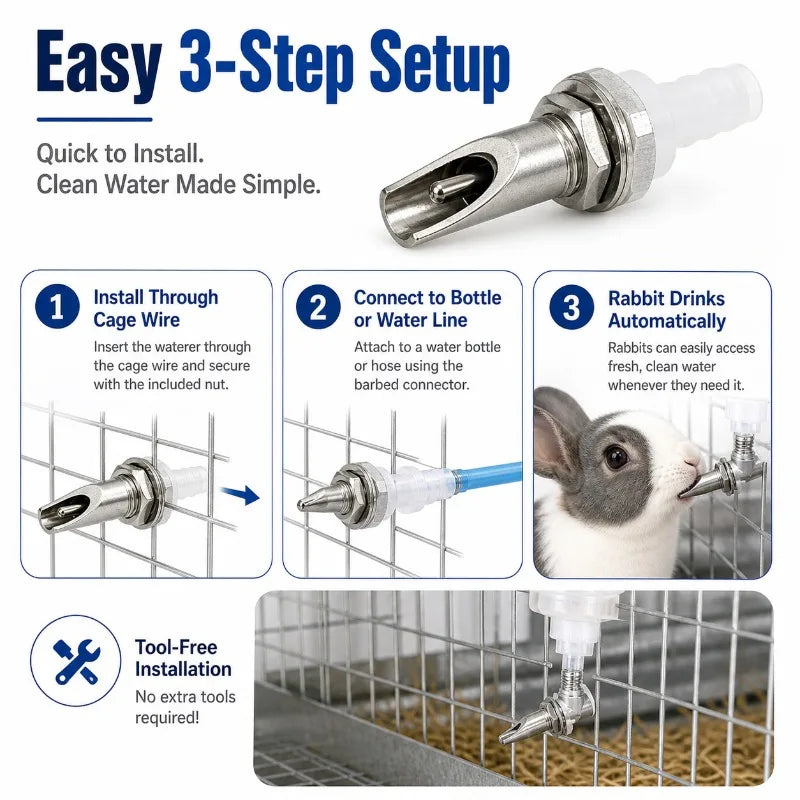 Easy 3-Step Setup

Quick to Install.
Clean Water Made Simple.

1 Install Through Cage Wire

Insert the waterer through the cage wire and secure with the included nut.

2 Connect to Bottle or Water Line

Attach to a water bottle or hose using the barbed connector.

3 Rabbit Drinks Automatically

Rabbits can easily access fresh, clean water whenever they need it.

Tool-Free Installation

No extra tools required!