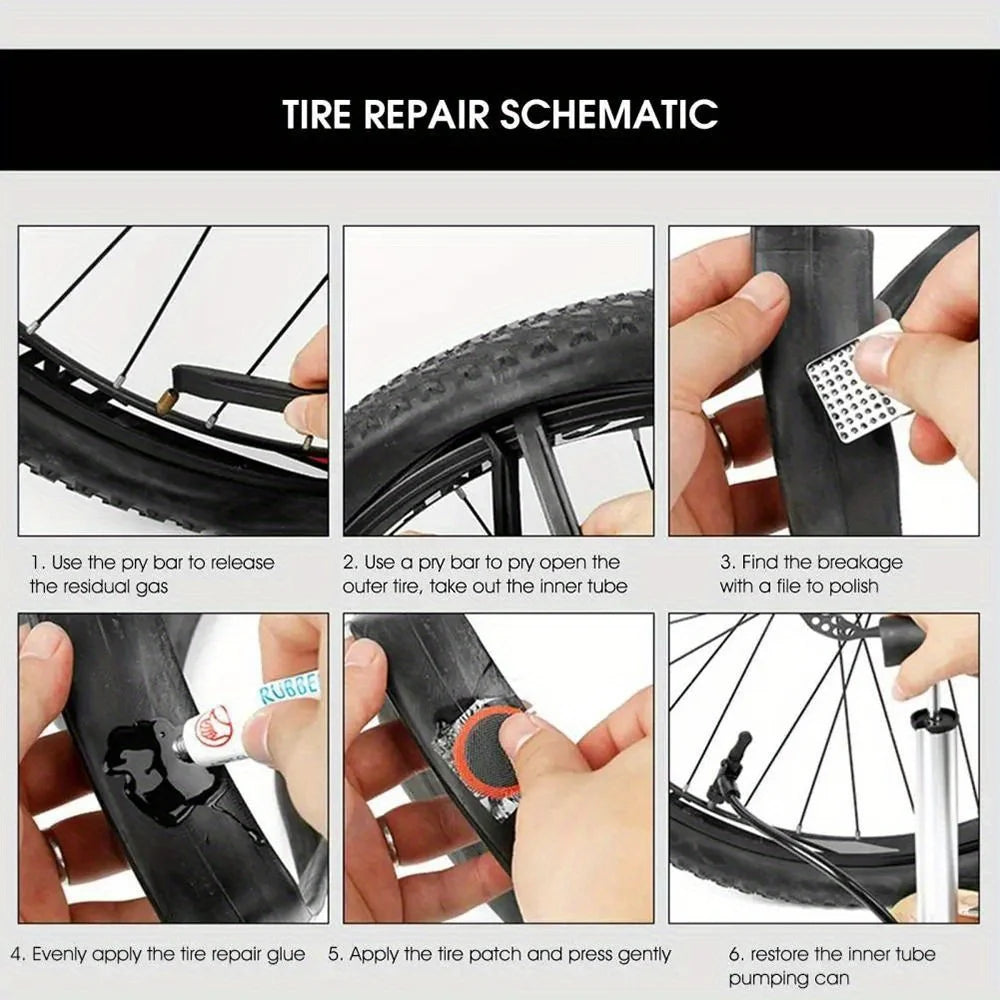 TIRE REPAIR SCHEMATIC

1. Use the pry bar to release the residual gas

2. Use a pry bar to pry open the outer tire, take out the inner tube

3. Find the breakage with a file to polish

RUBBE

4. Evenly apply the tire repair glue

5. Apply the tire patch and press gently

6. restore the inner tube pumping can