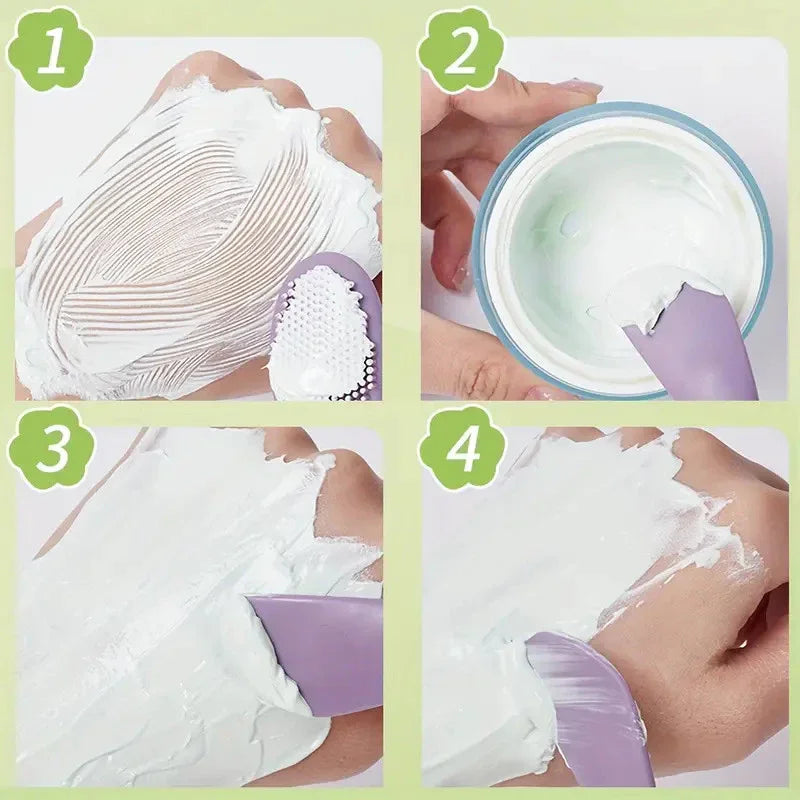 1

2

3

4