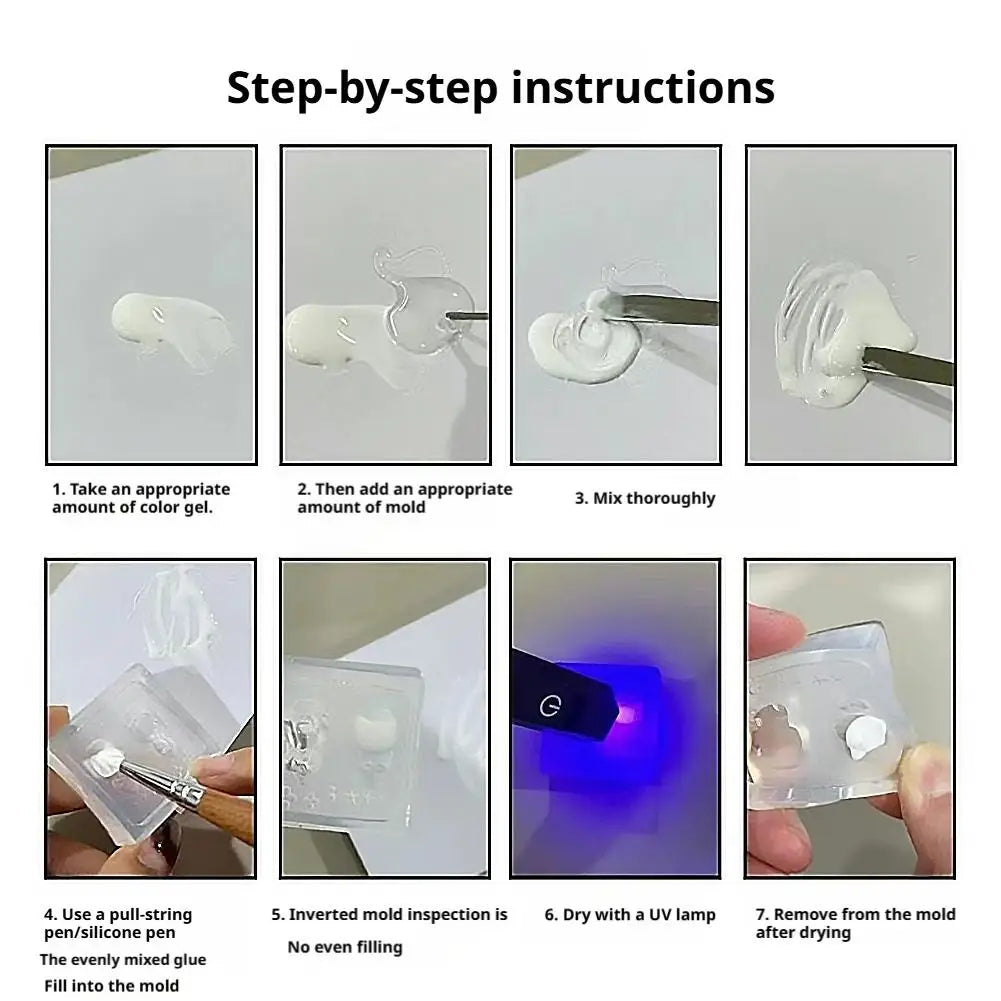 Step-by-step instructions

1. Take an appropriate amount of color gel.

2. Then add an appropriate amount of mold

3. Mix thoroughly

4. Use a pull-string pen/silicone pen

The evenly mixed glue

Fill into the mold

5. Inverted mold inspection is

No even filling

6. Dry with a UV lamp

7. Remove from the mold after drying