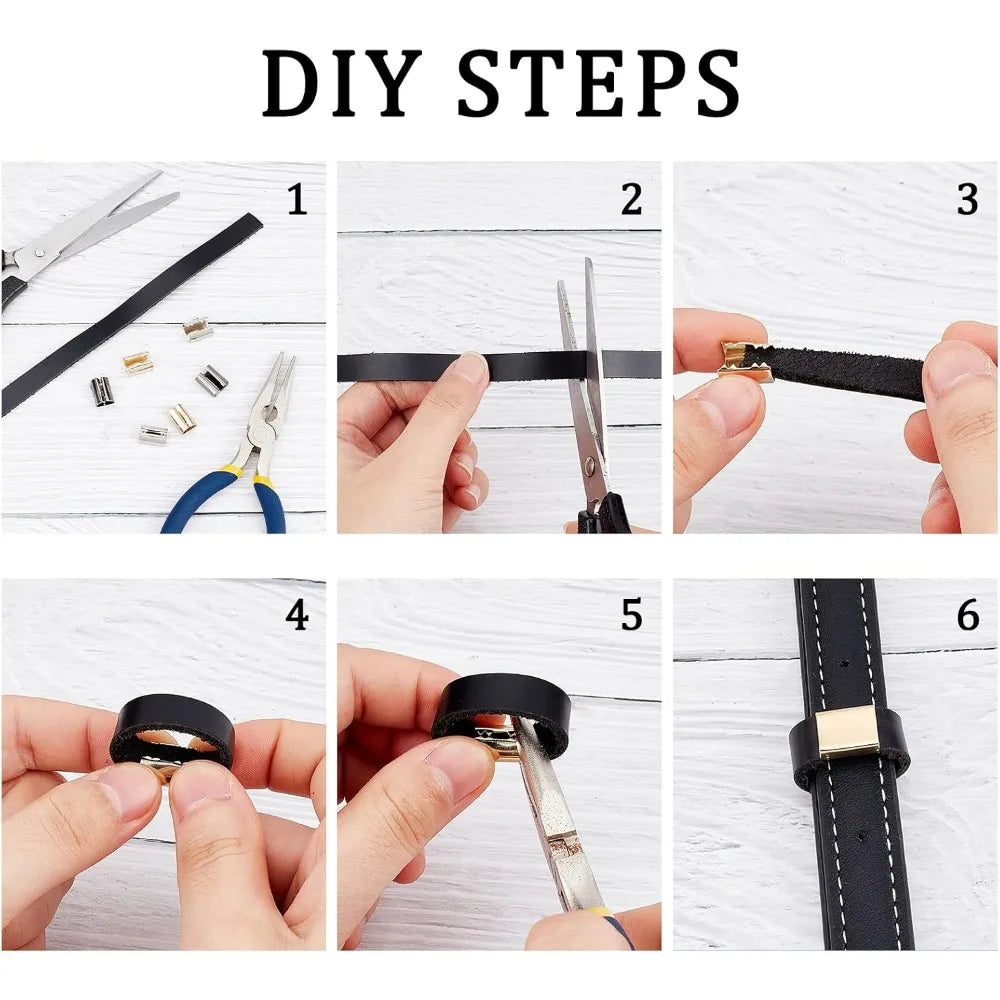 DIY STEPS

1

2

3

4

5

6