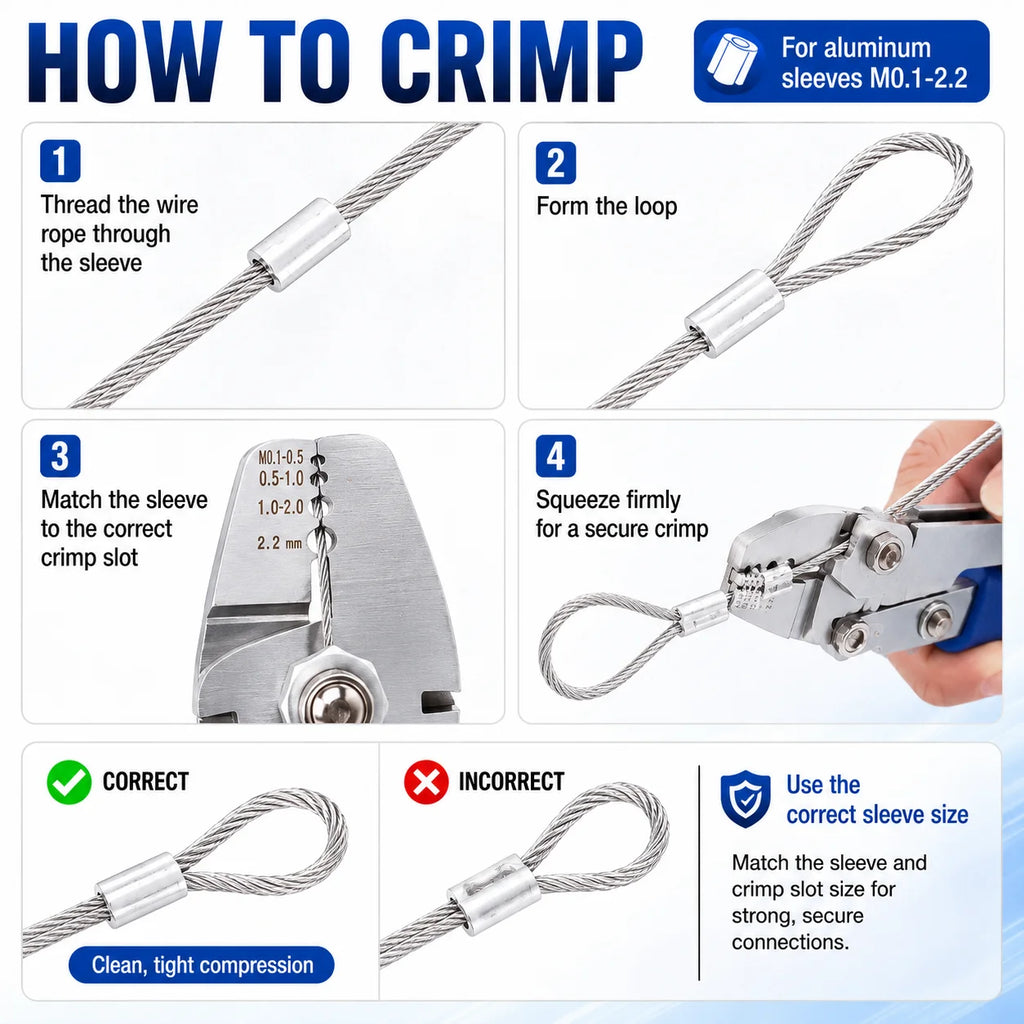 HOW TO CRIMP

For aluminum sleeves M0.1-2.2

1
Thread the wire rope through the sleeve

2
Form the loop

3
Match the sleeve to the correct crimp slot

M0.1-0.5
0.5-1.0
1.0-2.0
2.2 mm

4
Squeeze firmly for a secure crimp

CORRECT

Clean, tight compression

INCORRECT

Use the correct sleeve size

Match the sleeve and crimp slot size for strong, secure connections.