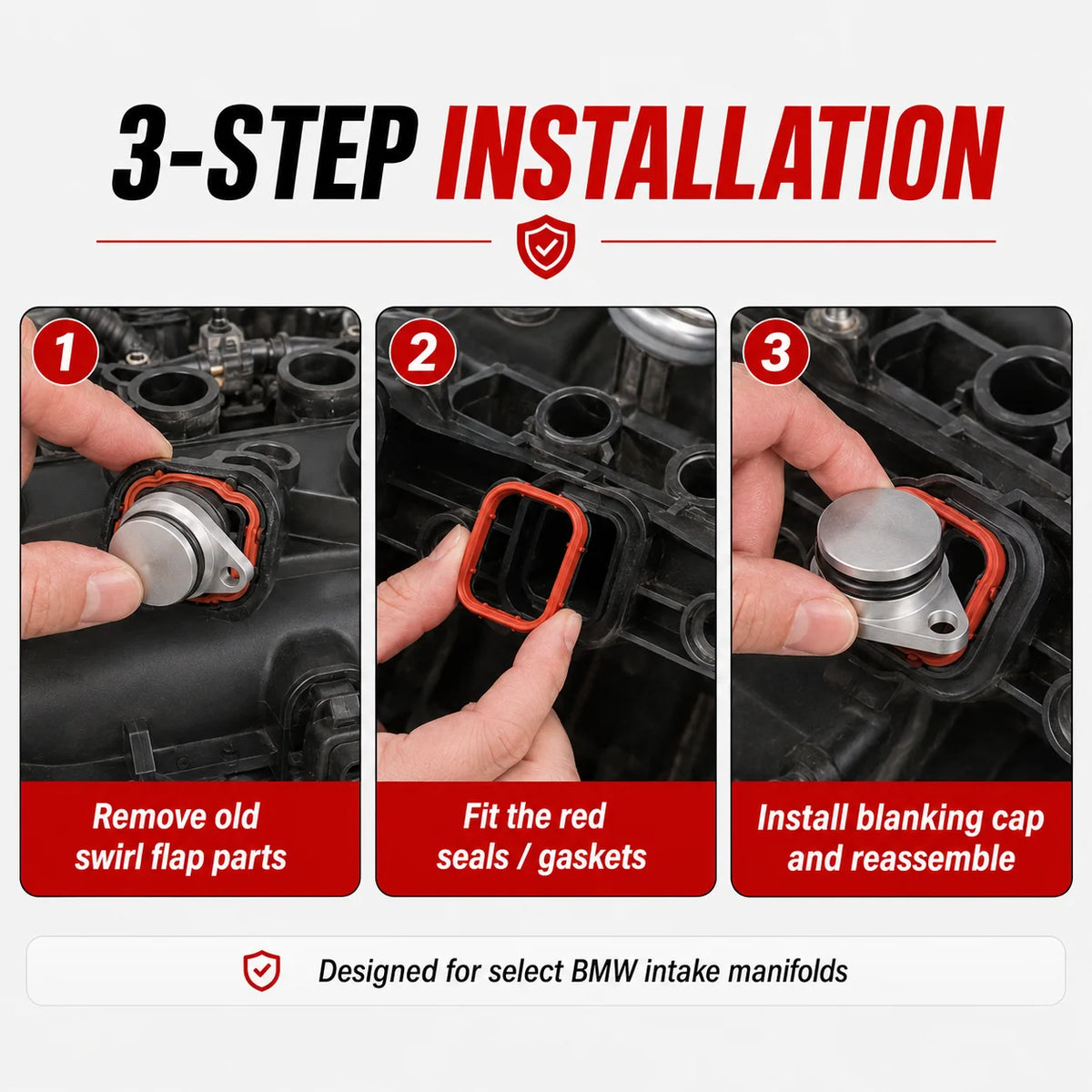 3-STEP INSTALLATION

1

Remove old swirl flap parts

2

Fit the red seals / gaskets

3

Install blanking cap and reassemble

Designed for select BMW intake manifolds