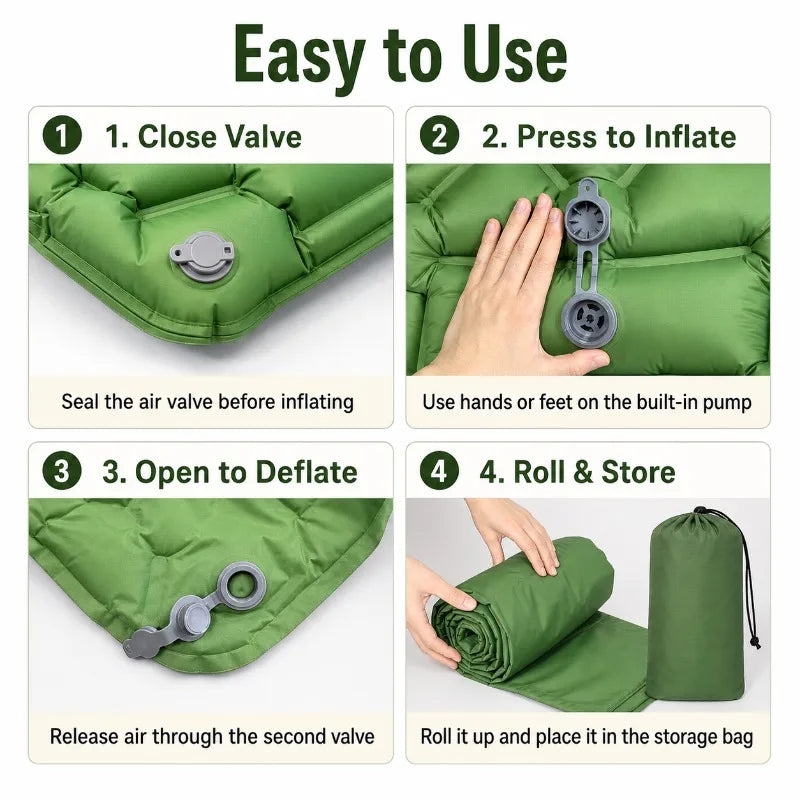 Easy to Use

1 1. Close Valve

Seal the air valve before inflating

2 2. Press to Inflate

Use hands or feet on the built-in pump

3 3. Open to Deflate

Release air through the second valve

4 4. Roll & Store

Roll it up and place it in the storage bag