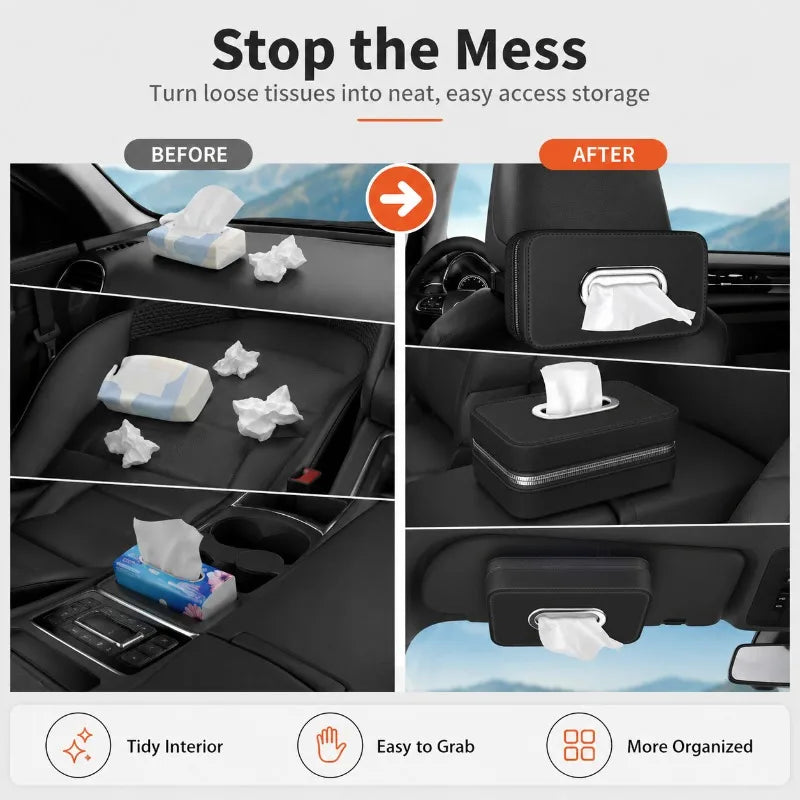 Stop the Mess

Turn loose tissues into neat, easy access storage

BEFORE

AFTER

Tidy Interior

Easy to Grab

More Organized