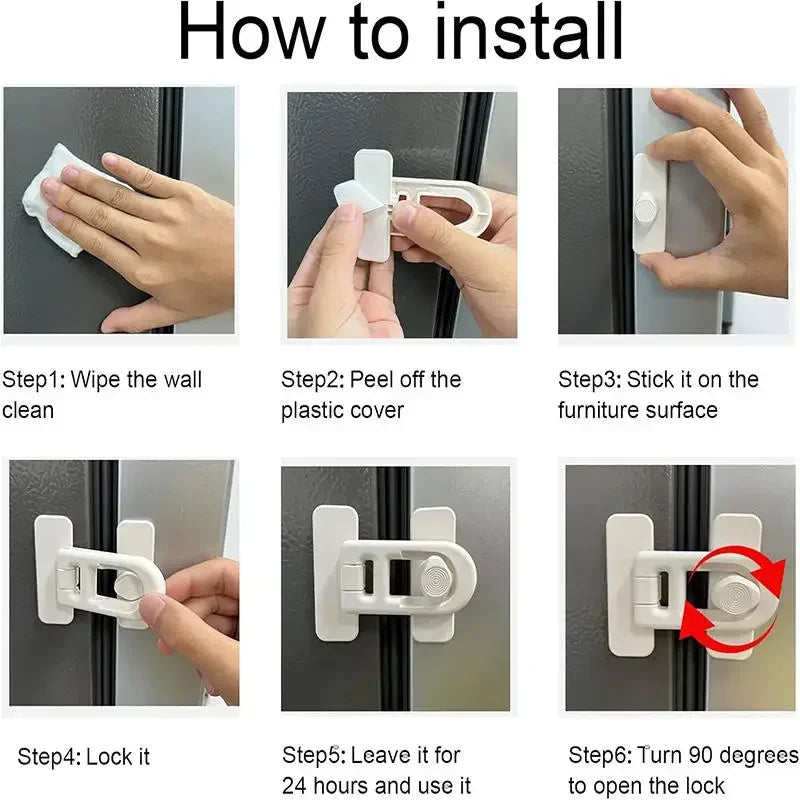 How to install

Step1: Wipe the wall clean

Step2: Peel off the plastic cover

Step3: Stick it on the furniture surface

Step4: Lock it

Step5: Leave it for 24 hours and use it

Step6: Turn 90 degrees to open the lock