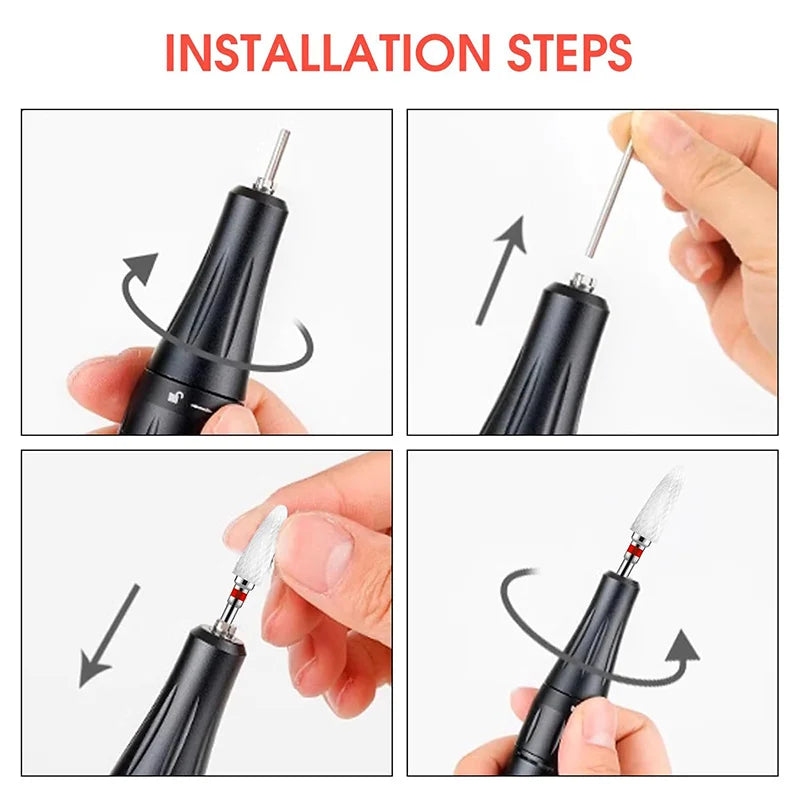 INSTALLATION STEPS