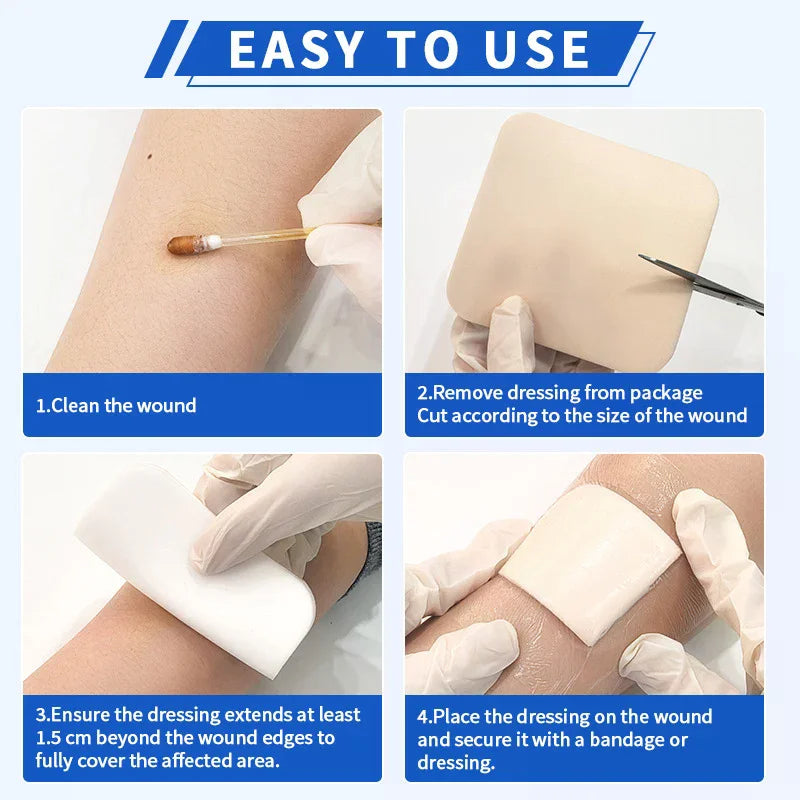 EASY TO USE

1.Clean the wound

2.Remove dressing from package
Cut according to the size of the wound

3.Ensure the dressing extends at least 1.5 cm beyond the wound edges to fully cover the affected area.

4.Place the dressing on the wound and secure it with a bandage or dressing.