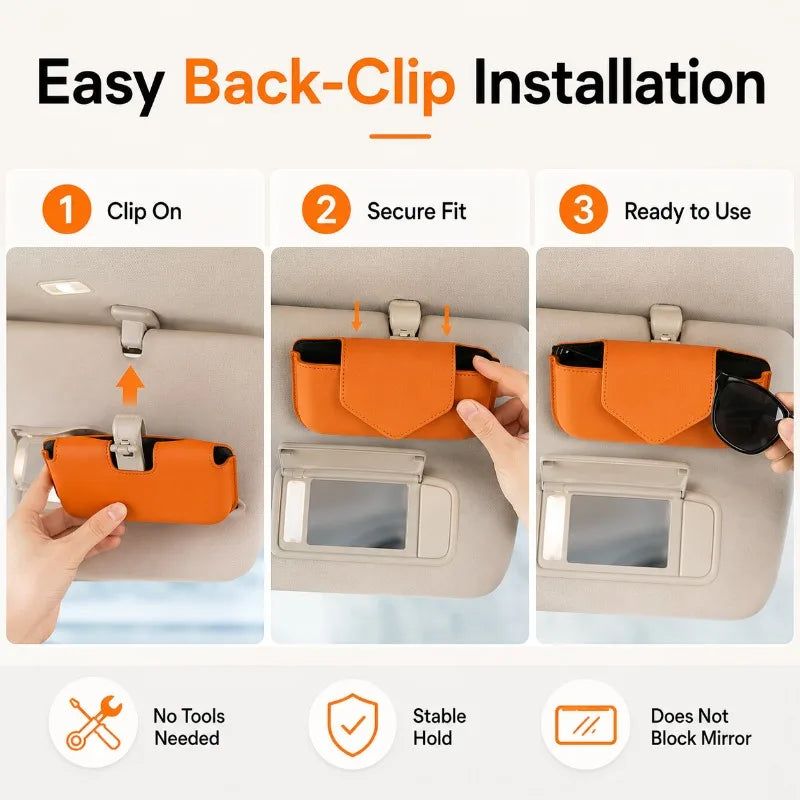 Easy Back-Clip Installation

1 Clip On

2 Secure Fit

3 Ready to Use

No Tools Needed

Stable Hold

Does Not Block Mirror