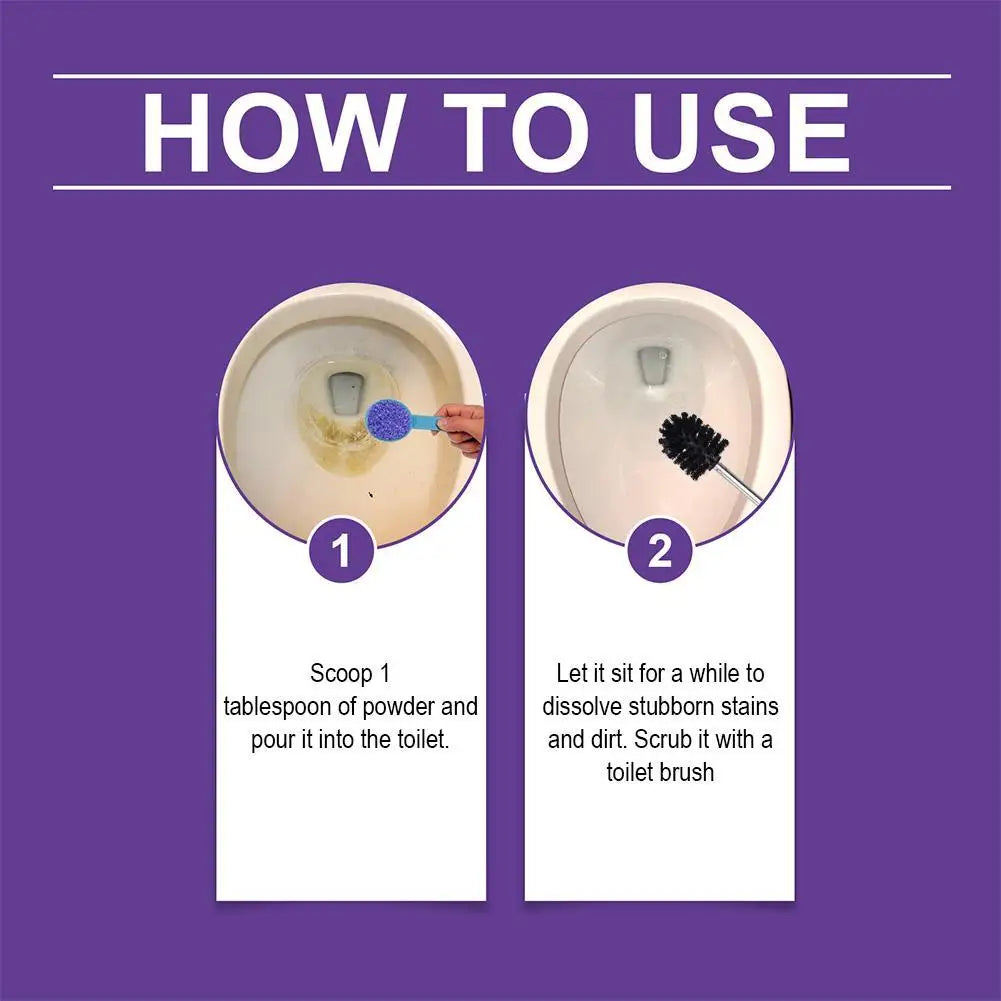 HOW TO USE

1

Scoop 1 tablespoon of powder and pour it into the toilet.

2

Let it sit for a while to dissolve stubborn stains and dirt. Scrub it with a toilet brush