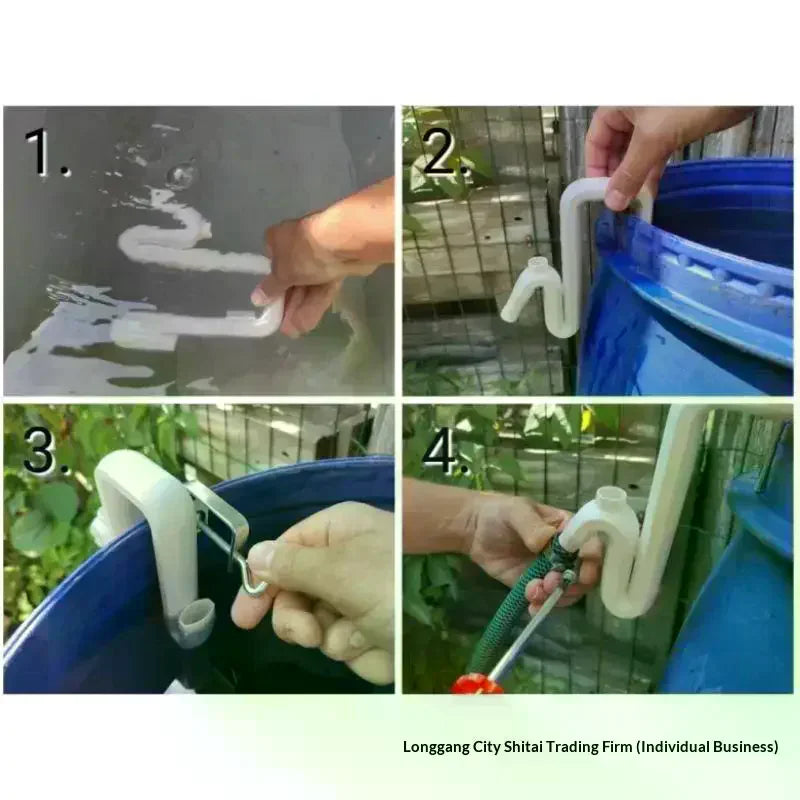 1.

2.

3.

4.

Longgang City Shitai Trading Firm (Individual Business)