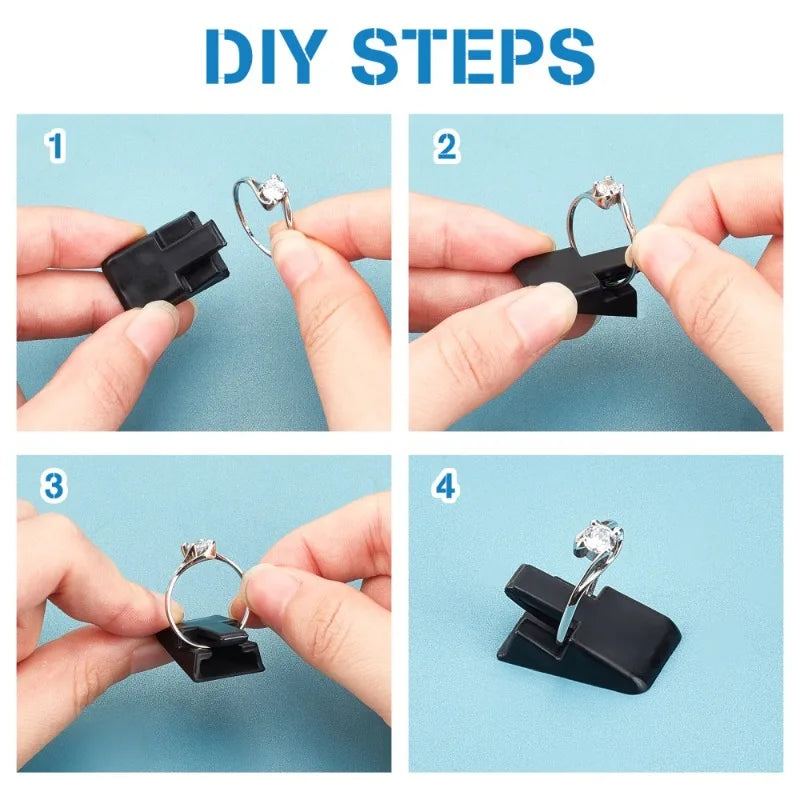 DIY STEPS

1

2

3

4