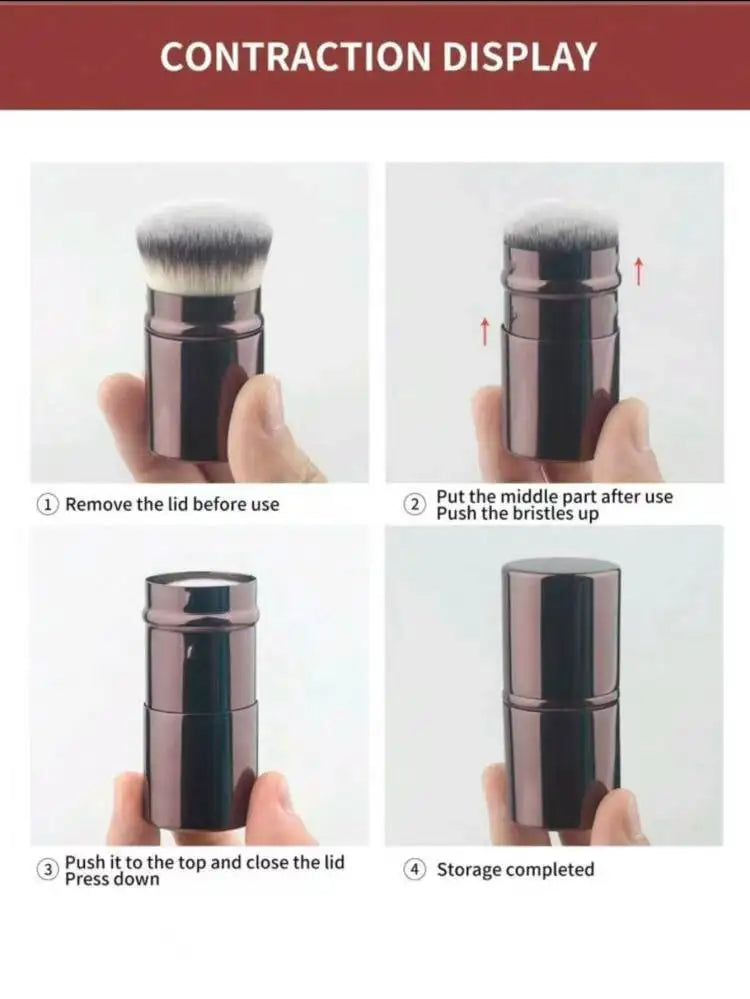 CONTRACTION DISPLAY

① Remove the lid before use

② Put the middle part after use
Push the bristles up

③ Push it to the top and close the lid
Press down

④ Storage completed