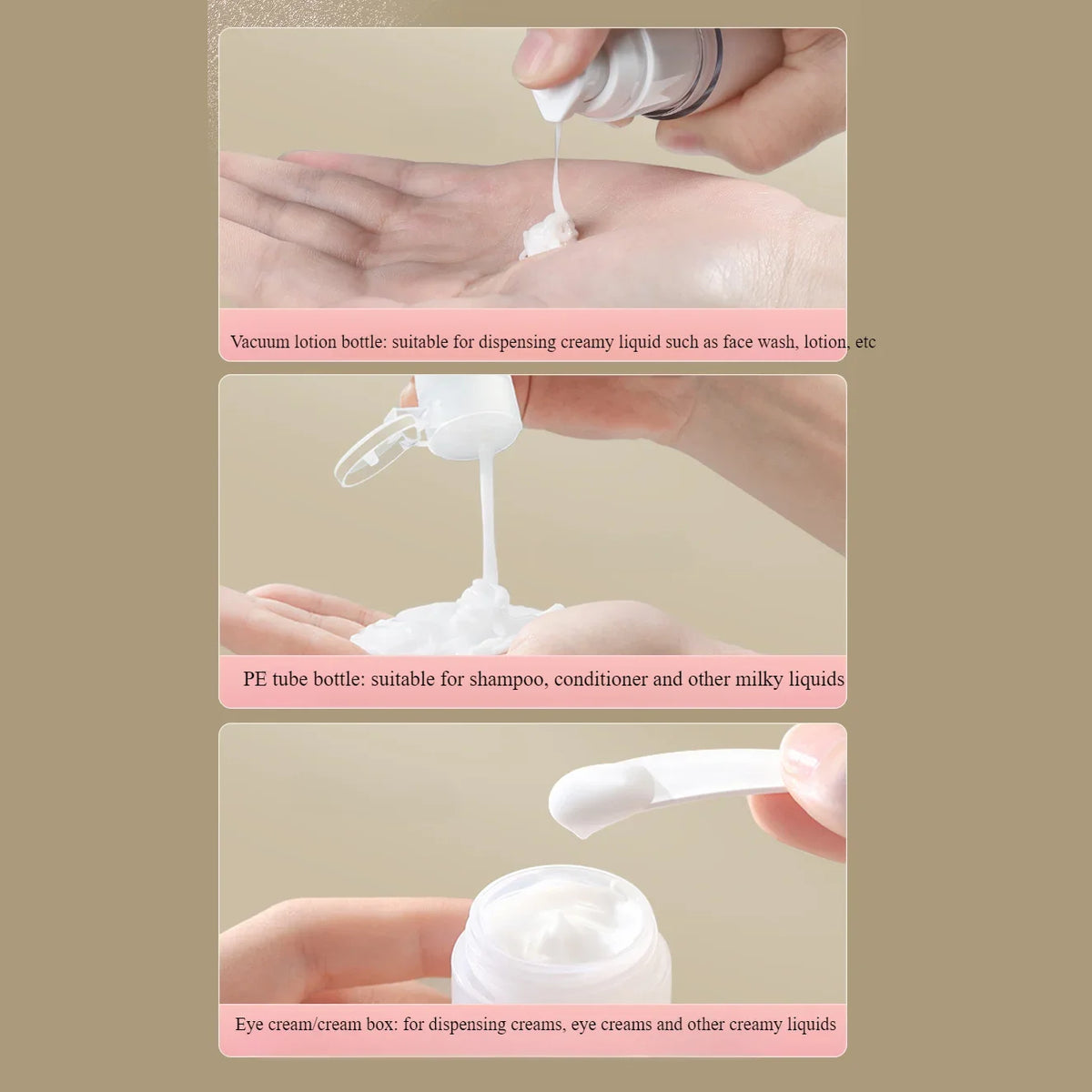 Vacuum lotion bottle: suitable for dispensing creamy liquid such as face wash, lotion, etc

PE tube bottle: suitable for shampoo, conditioner and other milky liquids

Eye cream/cream box: for dispensing creams, eye creams and other creamy liquids