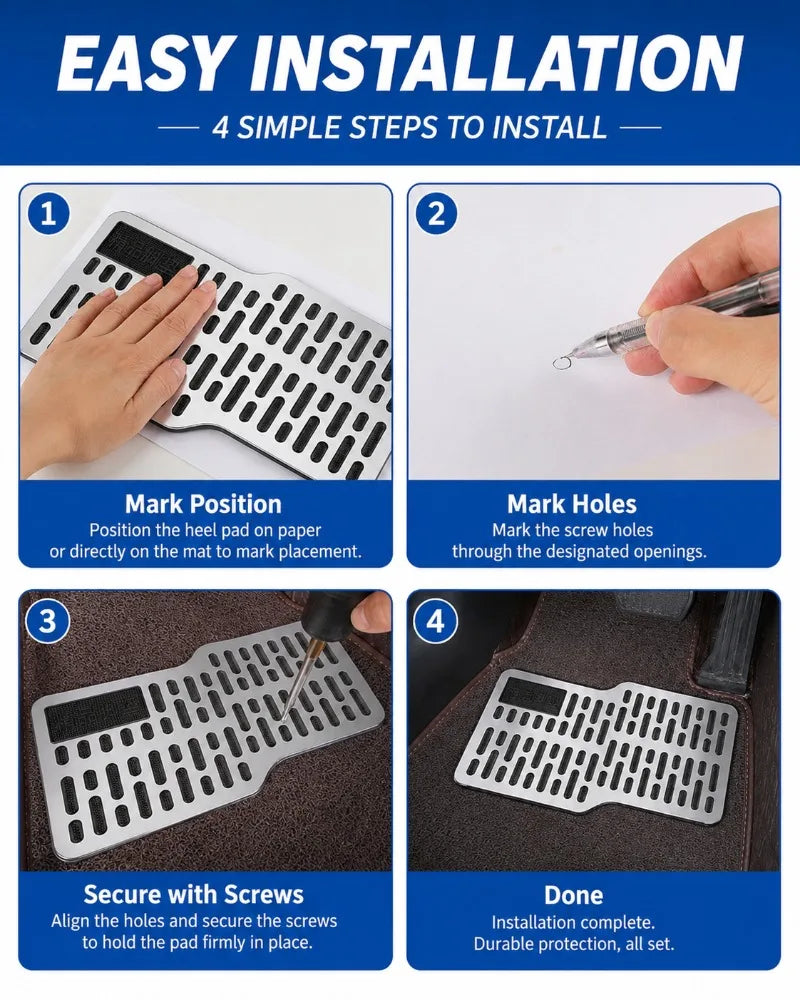 EASY INSTALLATION

— 4 SIMPLE STEPS TO INSTALL —

1

Mark Position
Position the heel pad on paper or directly on the mat to mark placement.

2

Mark Holes
Mark the screw holes through the designated openings.

3

Secure with Screws
Align the holes and secure the screws to hold the pad firmly in place.

4

Done
Installation complete. Durable protection, all set.