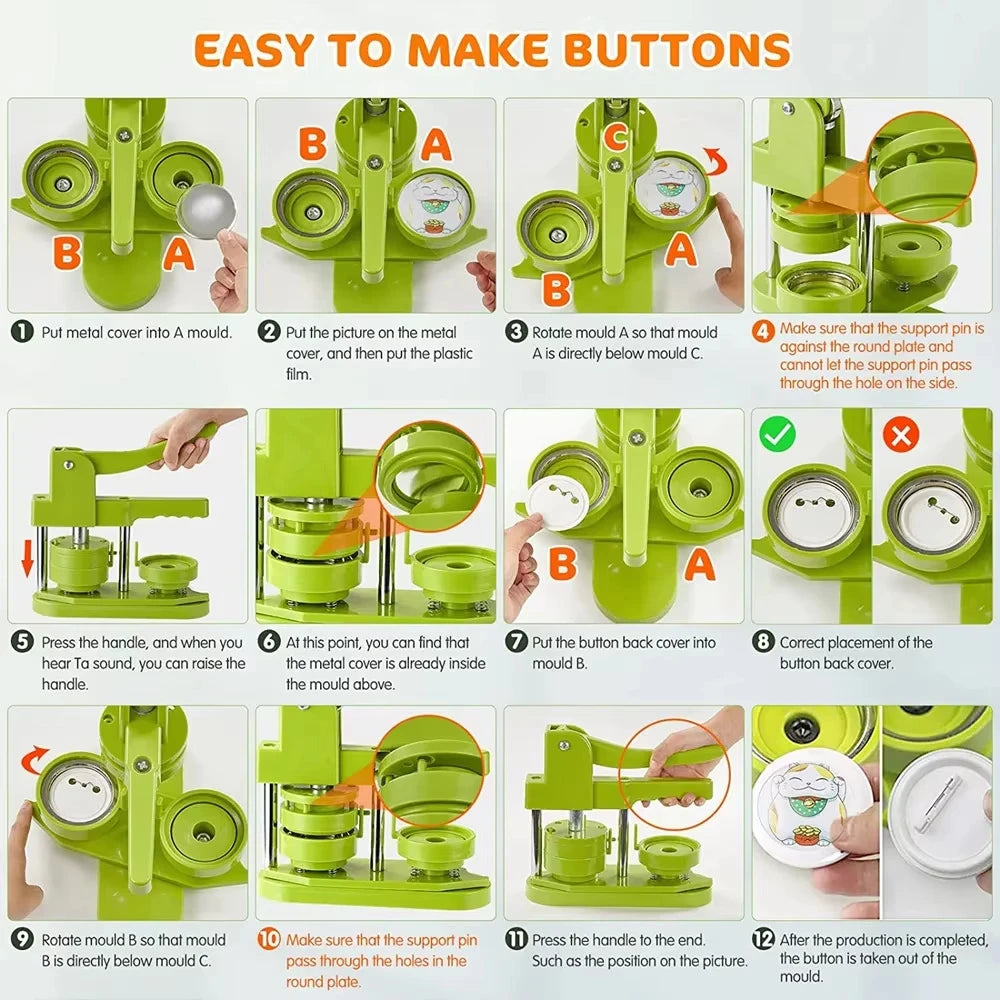 EASY TO MAKE BUTTONS

B A

1 Put metal cover into A mould.

B A

2 Put the picture on the metal cover, and then put the plastic film.

C A B

3 Rotate mould A so that mould A is directly below mould C.

4 Make sure that the support pin is against the round plate and cannot let the support pin pass through the hole on the side.

5 Press the handle, and when you hear Ta sound, you can raise the handle.

6 At this point, you can find that the metal cover is already inside the mould above.

B A

7 Put the button back cover into mould B.

8 Correct placement of the button back cover.

9 Rotate mould B so that mould B is directly below mould C.

10 Make sure that the support pin pass through the holes in the round plate.

11 Press the handle to the end. Such as the position on the picture.

12 After the production is completed, the button is taken out of the mould.