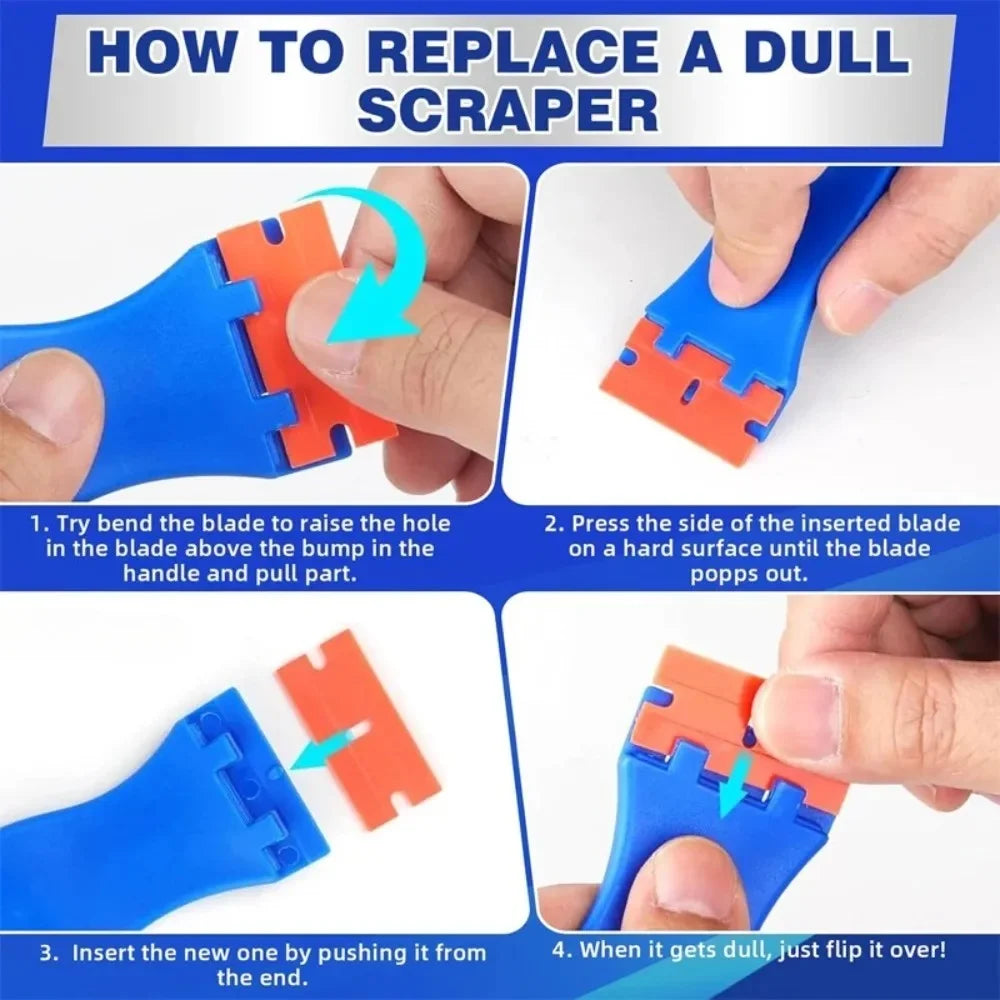 HOW TO REPLACE A DULL SCRAPER

1. Try bend the blade to raise the hole in the blade above the bump in the handle and pull part.

2. Press the side of the inserted blade on a hard surface until the blade popps out.

3. Insert the new one by pushing it from the end.

4. When it gets dull, just flip it over!