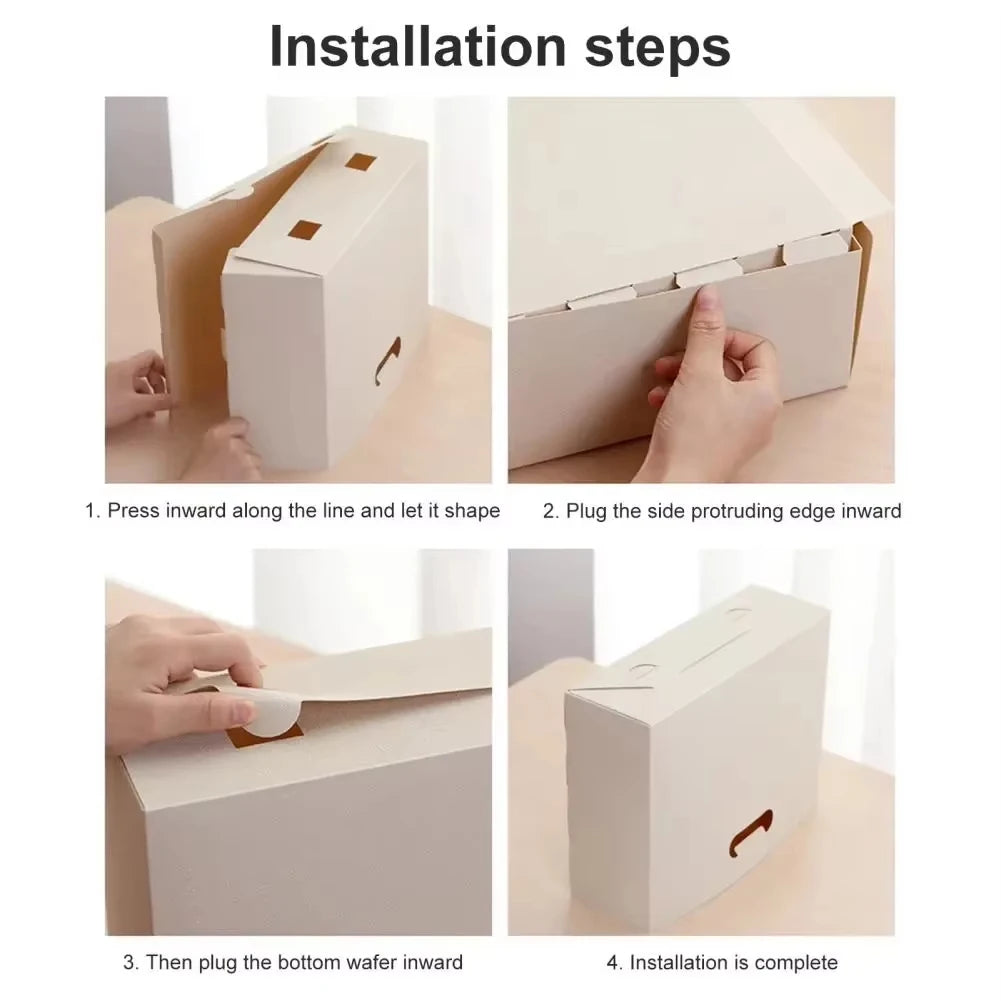 Installation steps

1. Press inward along the line and let it shape

2. Plug the side protruding edge inward

3. Then plug the bottom wafer inward

4. Installation is complete