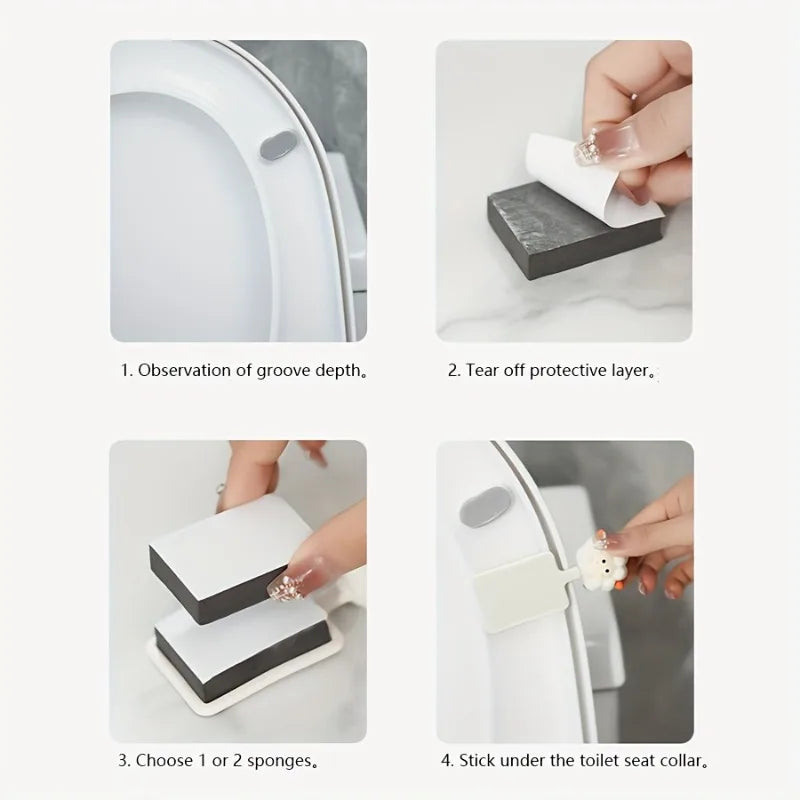 1. Observation of groove depth。

2. Tear off protective layer。

3. Choose 1 or 2 sponges。

4. Stick under the toilet seat collar。