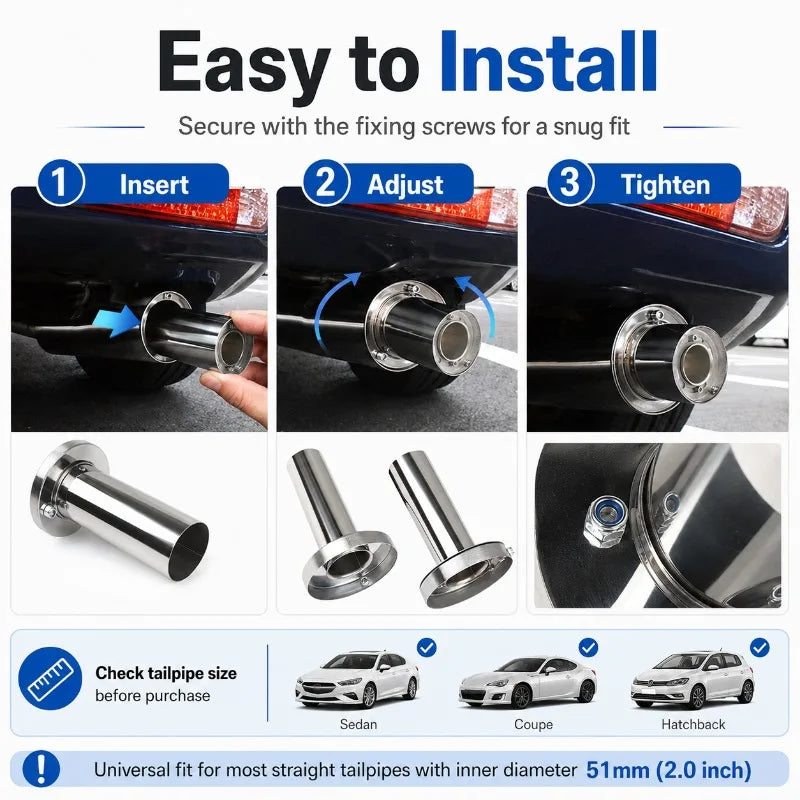 Easy to Install

Secure with the fixing screws for a snug fit

1 Insert

2 Adjust

3 Tighten

Check tailpipe size
before purchase

Sedan

Coupe

Hatchback

Universal fit for most straight tailpipes with inner diameter 51mm (2.0 inch)