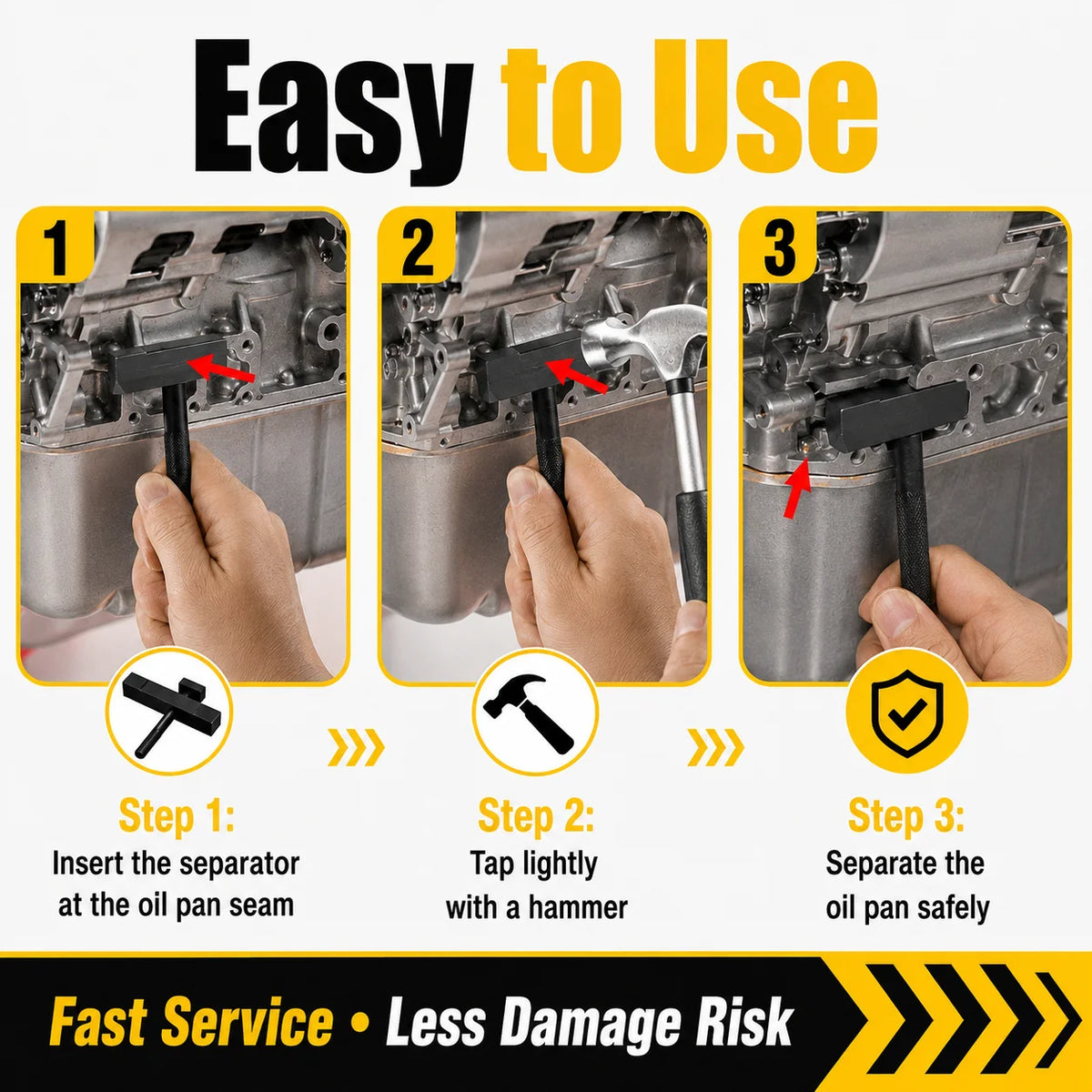 Easy to Use

1

2

3

Step 1:
Insert the separator at the oil pan seam

Step 2:
Tap lightly with a hammer

Step 3:
Separate the oil pan safely

Fast Service • Less Damage Risk