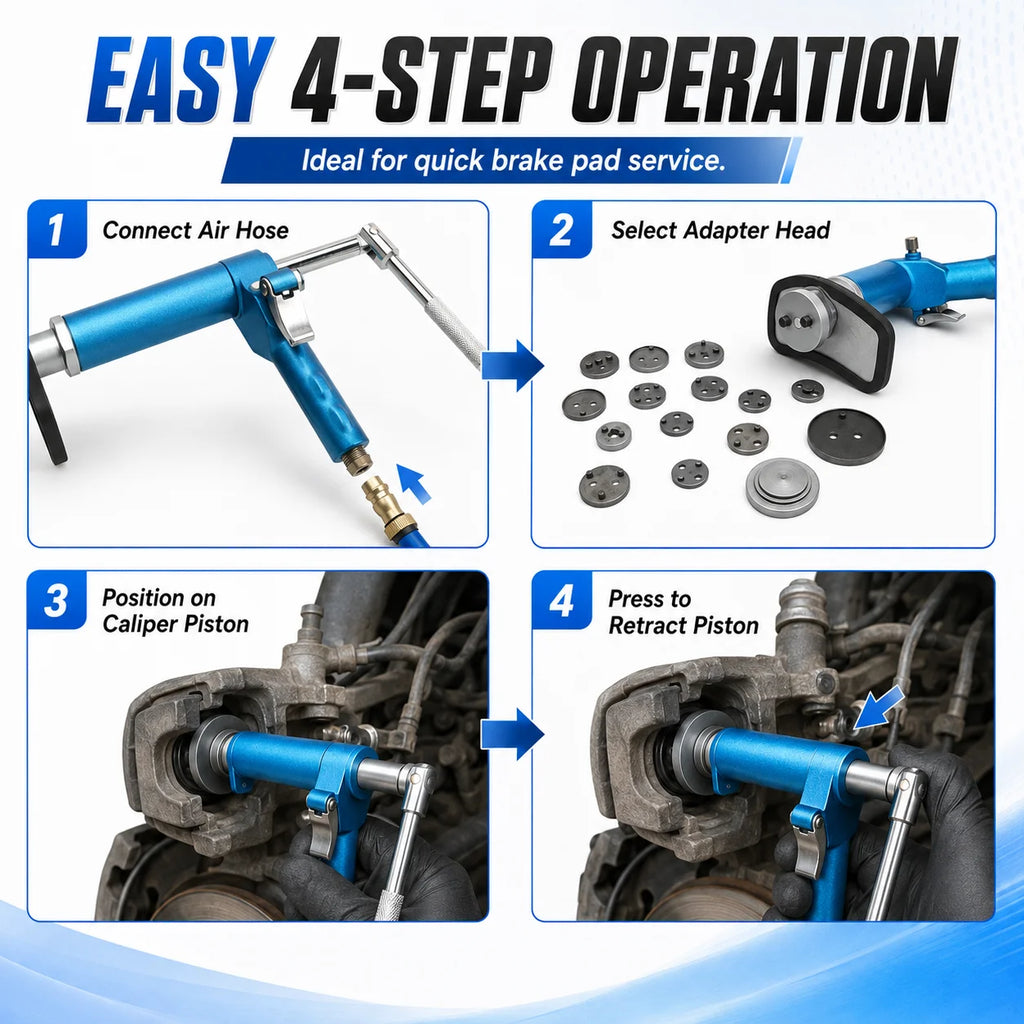 EASY 4-STEP OPERATION

Ideal for quick brake pad service.

1 Connect Air Hose

2 Select Adapter Head

3 Position on Caliper Piston

4 Press to Retract Piston